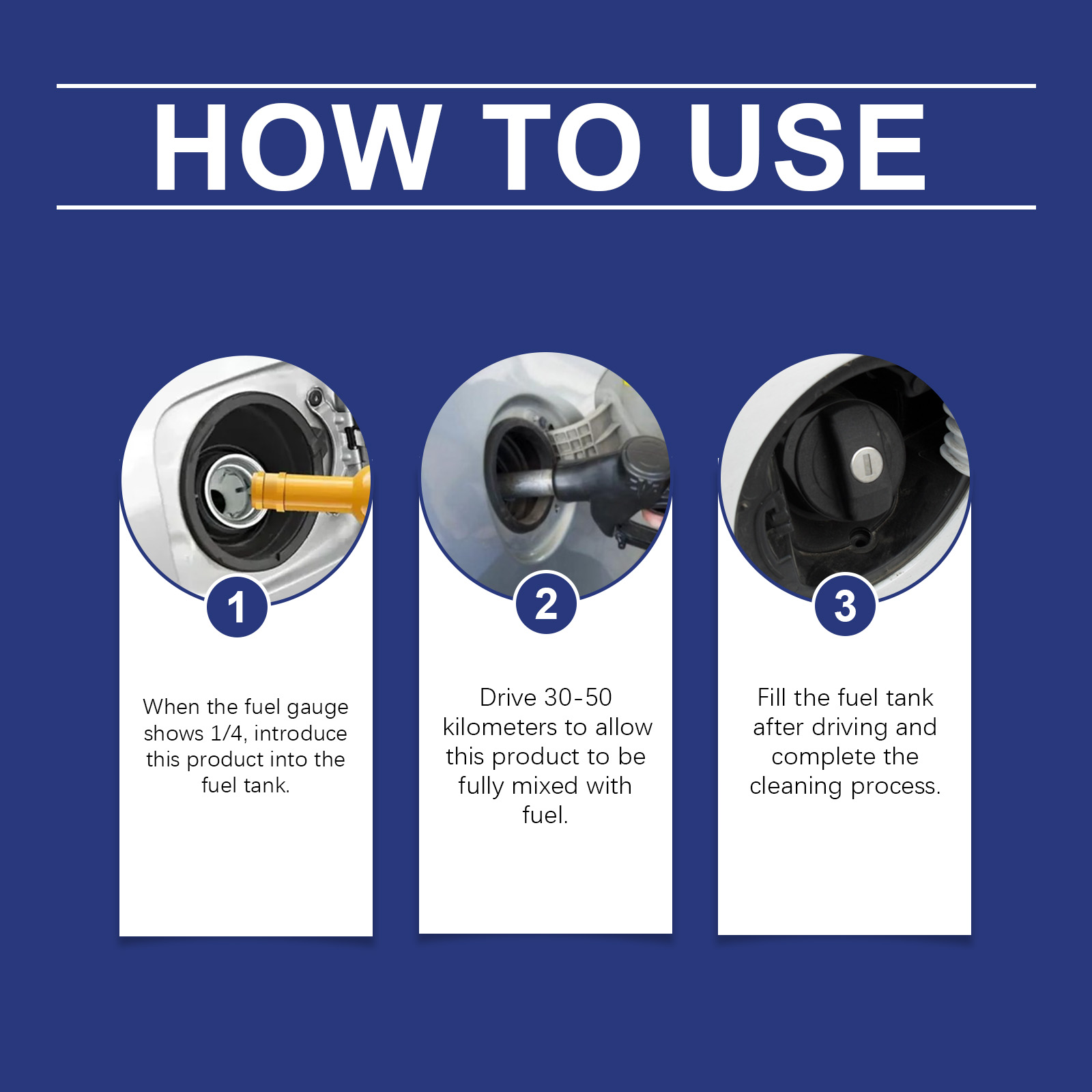 HOW TO USE

1

When the fuel gauge shows 1/4, introduce this product into the fuel tank.

2

Drive 30-50 kilometers to allow this product to be fully mixed with fuel.

3

Fill the fuel tank after driving and complete the cleaning process.