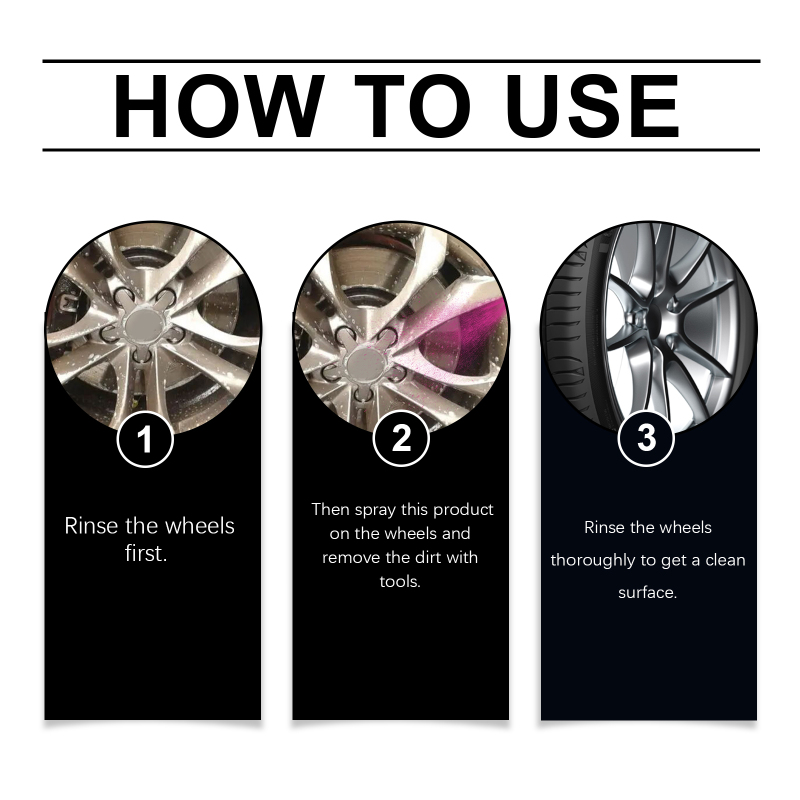 HOW TO USE

1

Rinse the wheels first.

2

Then spray this product on the wheels and remove the dirt with tools.

3

Rinse the wheels thoroughly to get a clean surface.