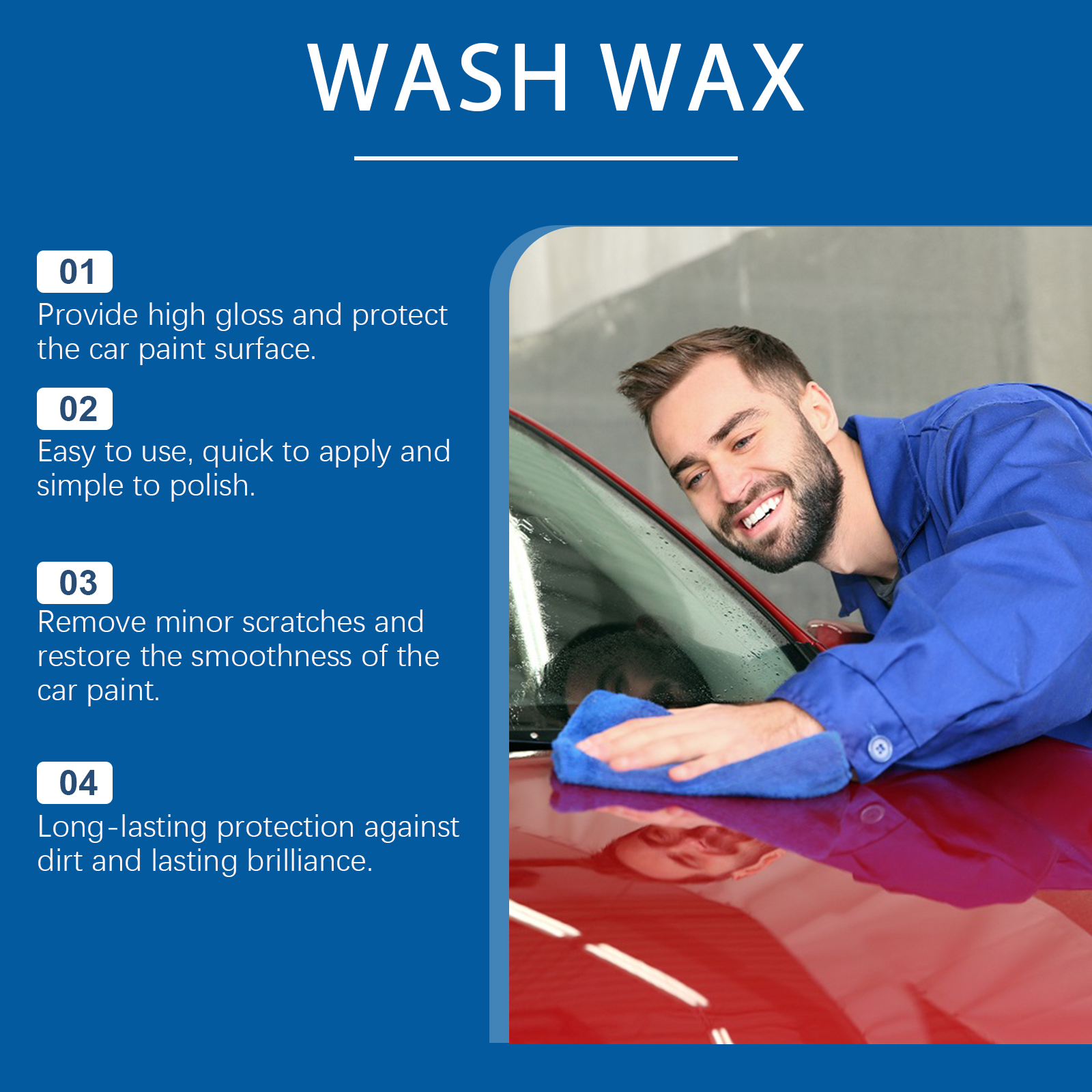 WASH WAX

01
Provide high gloss and protect the car paint surface.

02
Easy to use, quick to apply and simple to polish.

03
Remove minor scratches and restore the smoothness of the car paint.

04
Long-lasting protection against dirt and lasting brilliance.