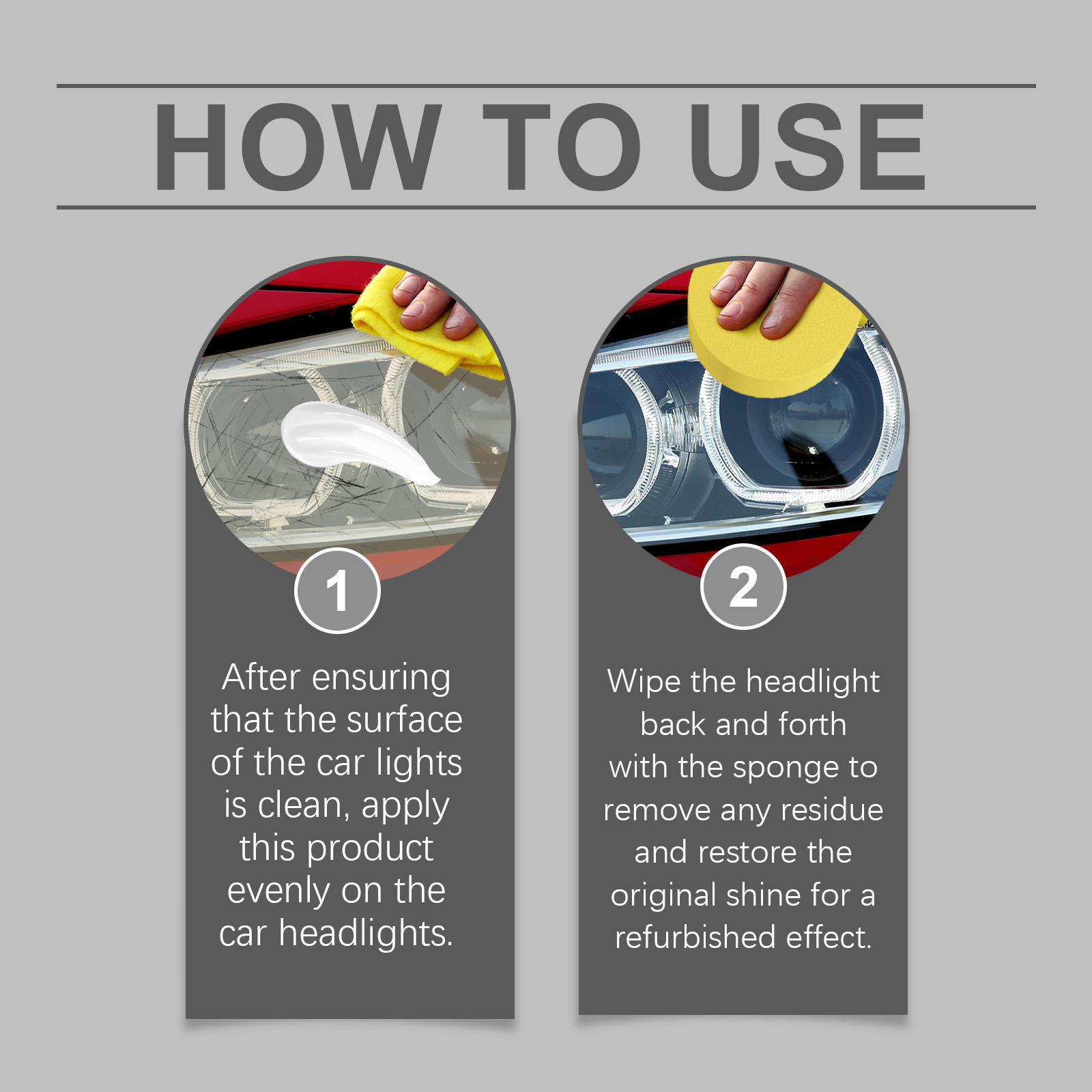 HOW TO USE

1

After ensuring that the surface of the car lights is clean, apply this product evenly on the car headlights.

2

Wipe the headlight back and forth with the sponge to remove any residue and restore the original shine for a refurbished effect.