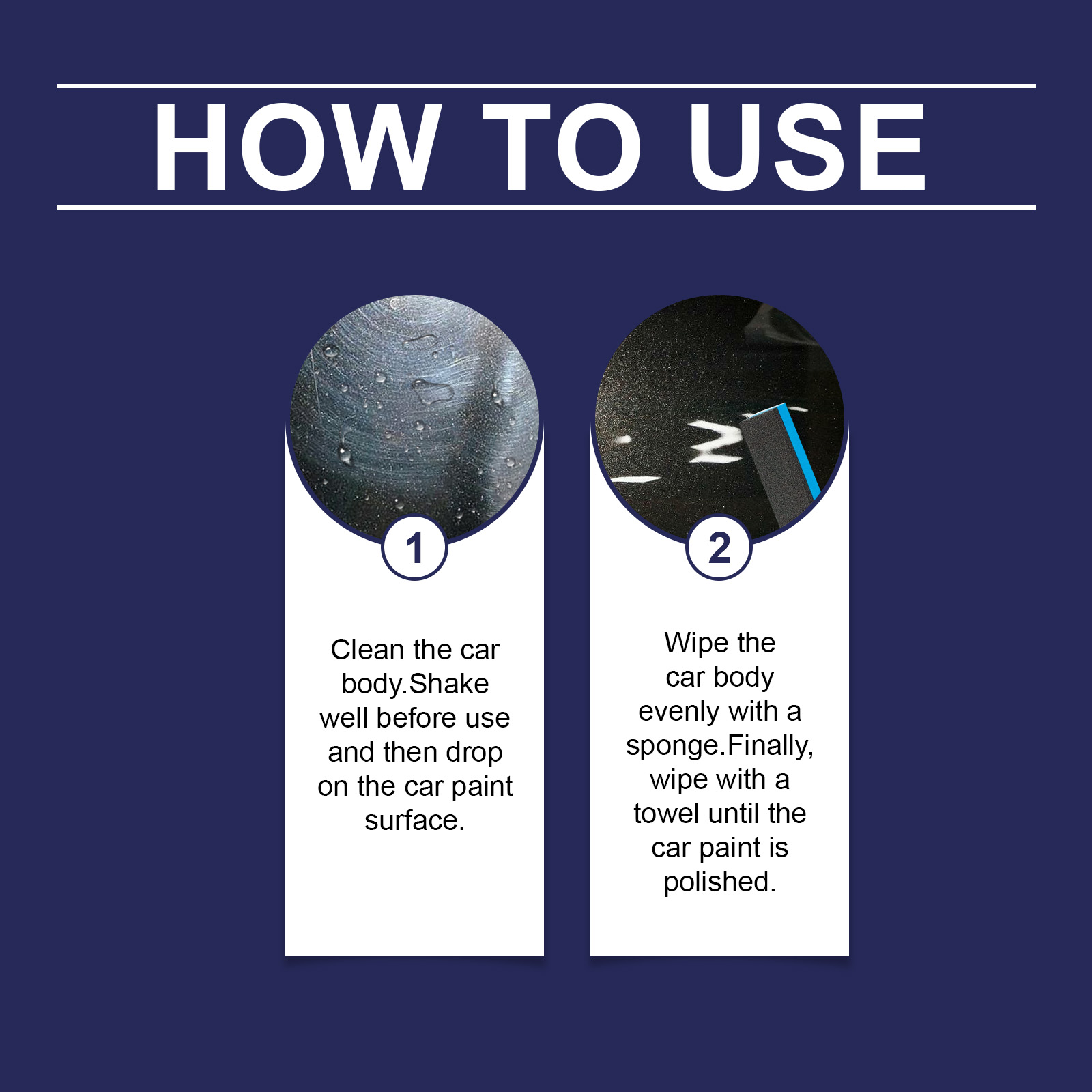 HOW TO USE

1

Clean the car body.Shake well before use and then drop on the car paint surface.

2

Wipe the car body evenly with a sponge.Finally, wipe with a towel until the car paint is polished.