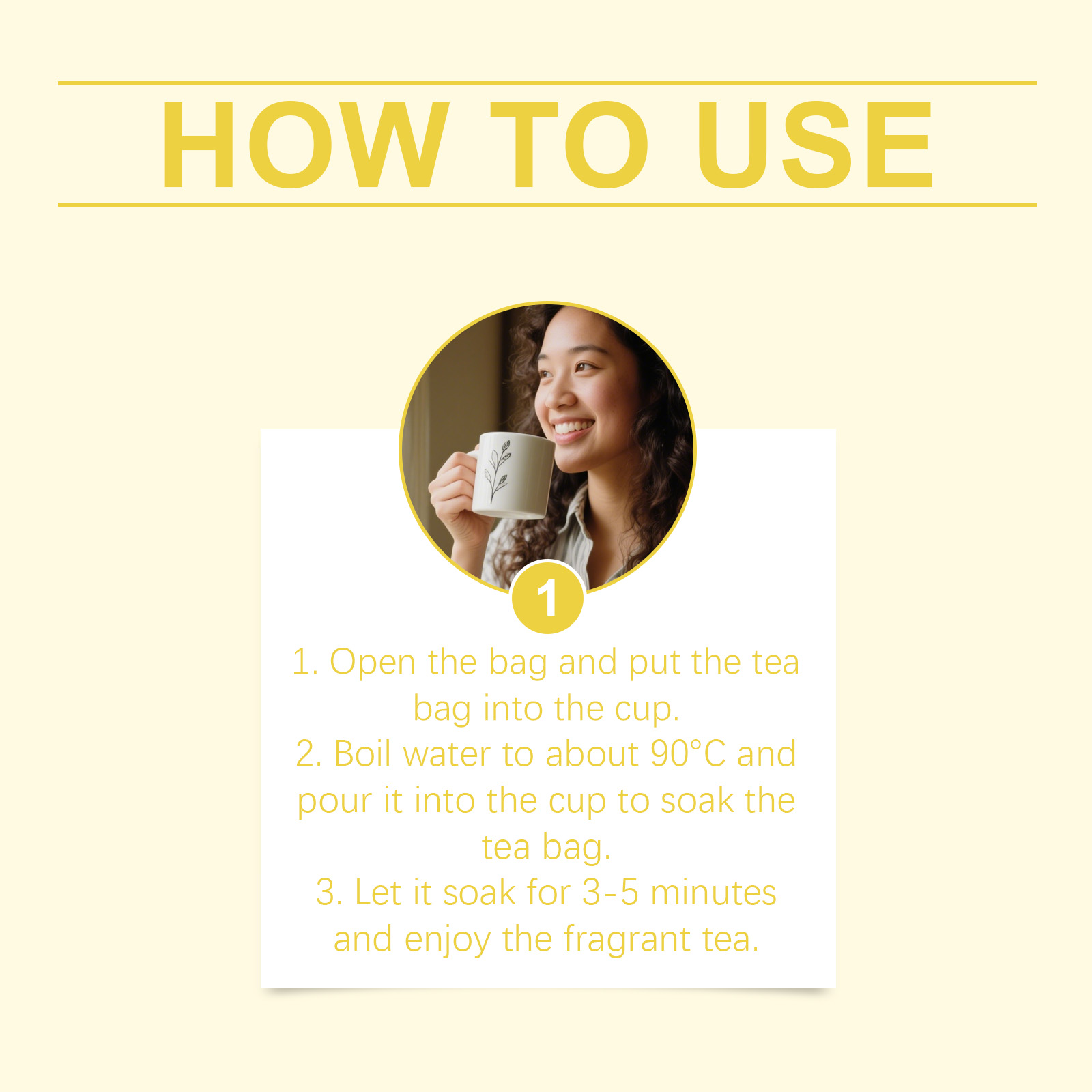 HOW TO USE

1

1. Open the bag and put the tea bag into the cup.
2. Boil water to about 90°C and pour it into the cup to soak the tea bag.
3. Let it soak for 3-5 minutes and enjoy the fragrant tea.