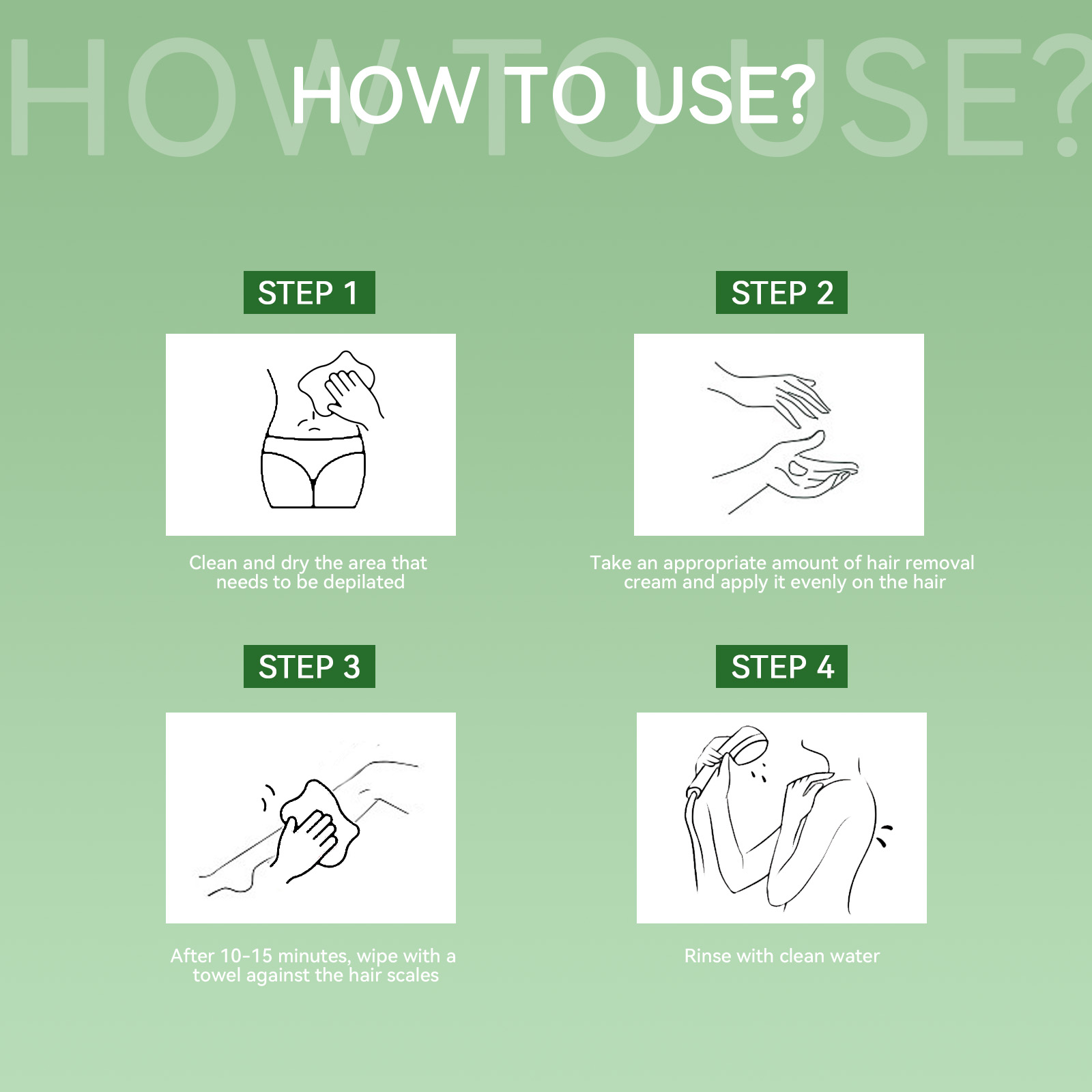 HOW TO USE?

HOW TO USE?

STEP 1

Clean and dry the area that needs to be depilated

STEP 2

Take an appropriate amount of hair removal cream and apply it evenly on the hair

STEP 3

After 10-15 minutes, wipe with a towel against the hair scales

STEP 4

Rinse with clean water