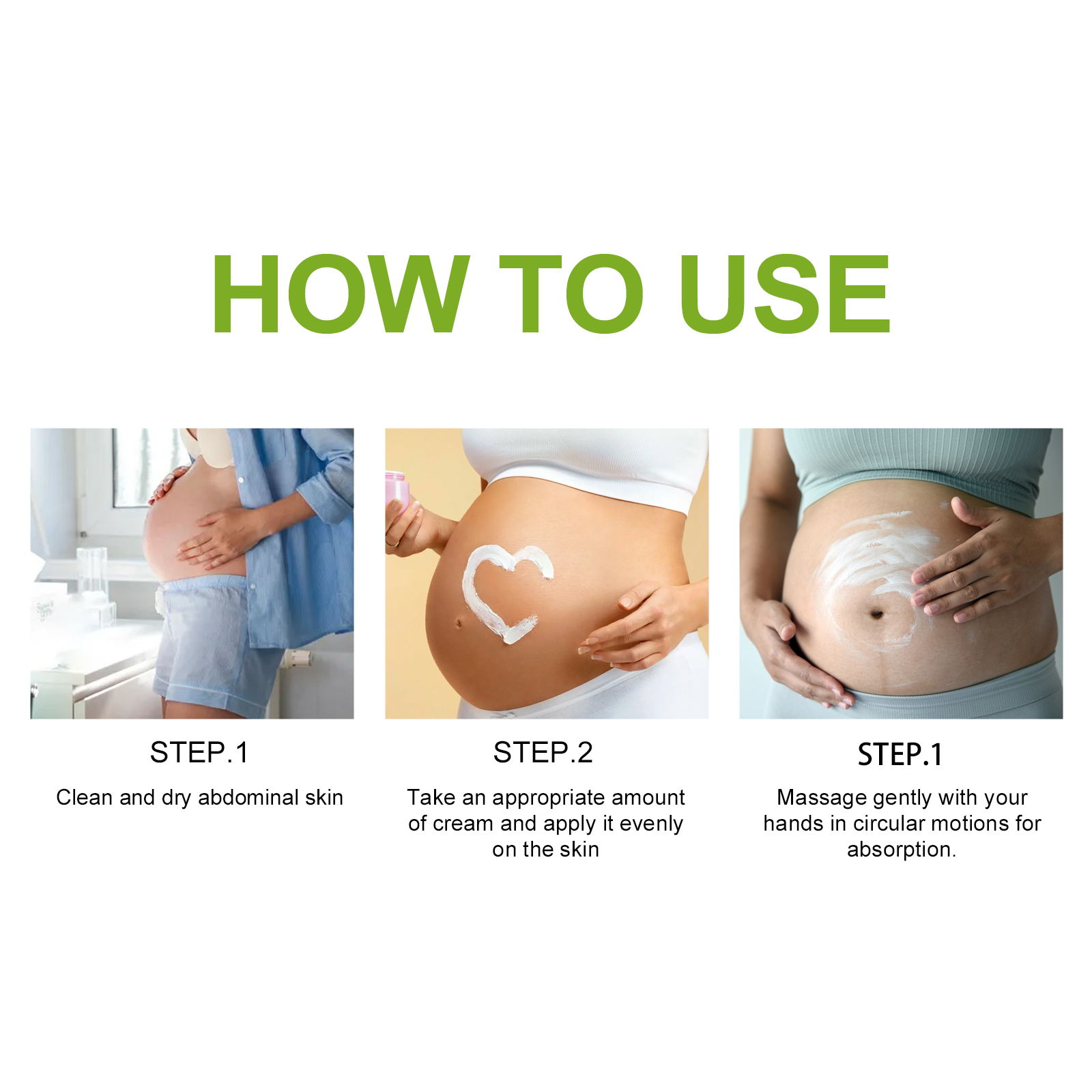 HOW TO USE

STEP.1

Clean and dry abdominal skin

STEP.2

Take an appropriate amount of cream and apply it evenly on the skin

STEP.1

Massage gently with your hands in circular motions for absorption.