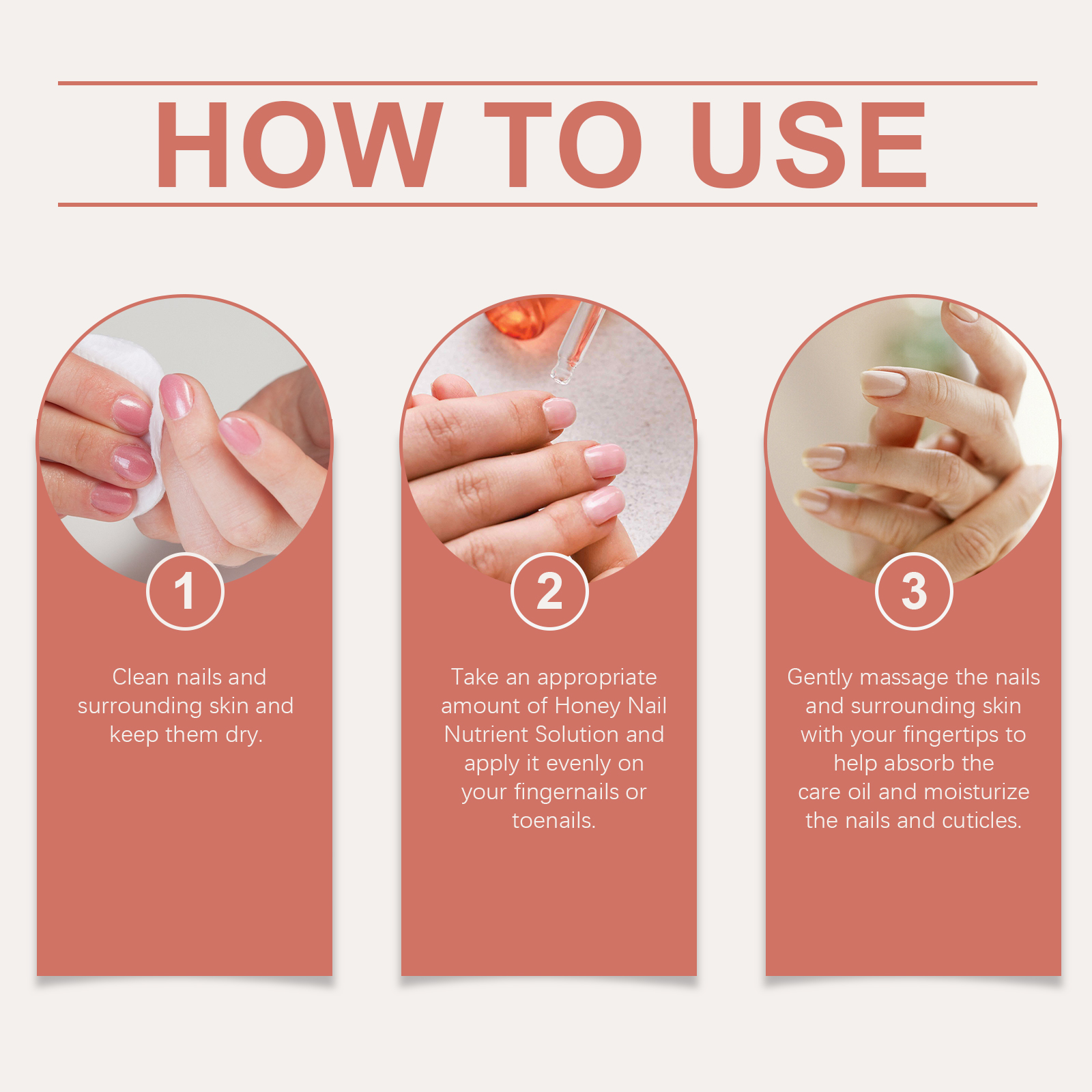 HOW TO USE

1

Clean nails and surrounding skin and keep them dry.

2

Take an appropriate amount of Honey Nail Nutrient Solution and apply it evenly on your fingernails or toenails.

3

Gently massage the nails and surrounding skin with your fingertips to help absorb the care oil and moisturize the nails and cuticles.