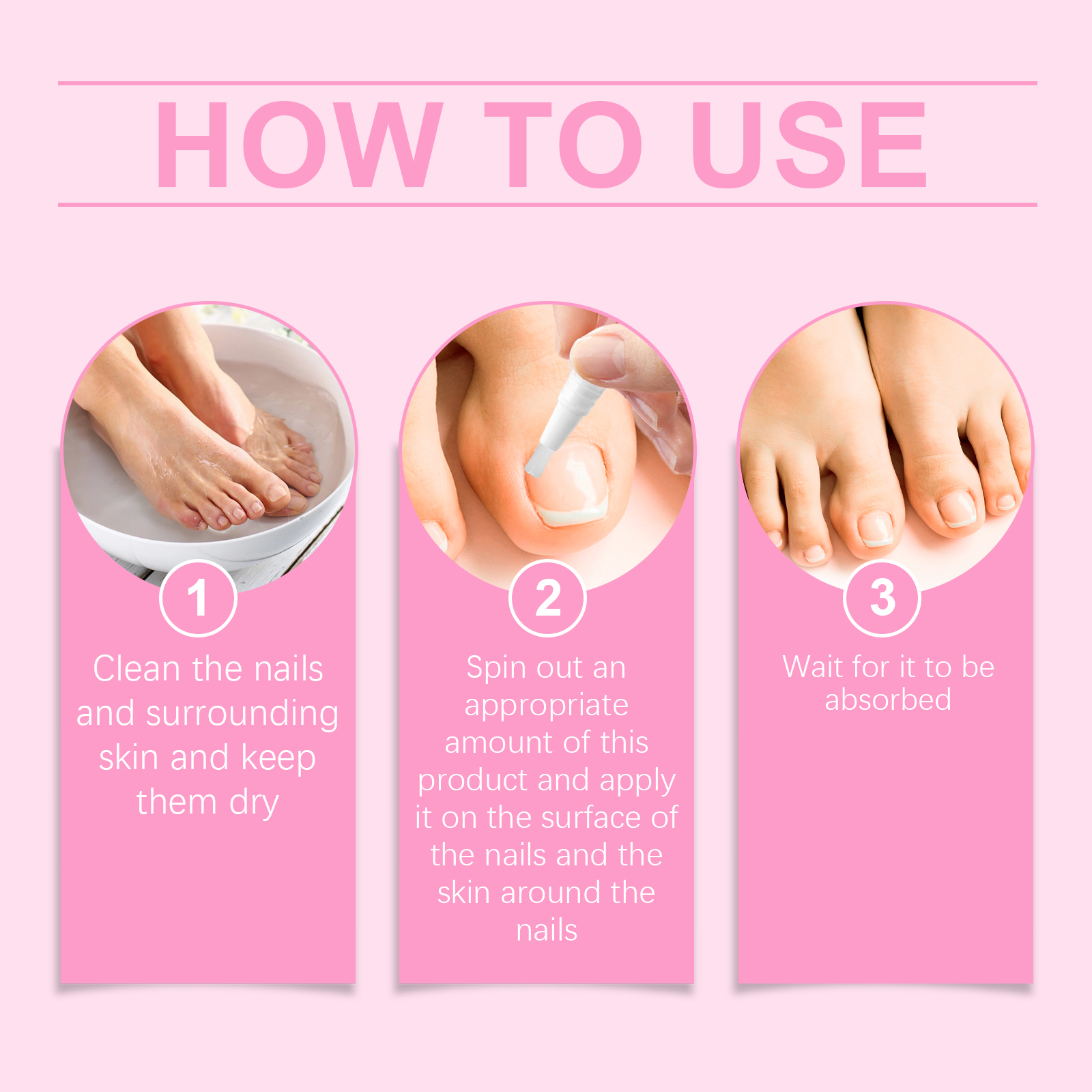 HOW TO USE

1
Clean the nails and surrounding skin and keep them dry

2
Spin out an appropriate amount of this product and apply it on the surface of the nails and the skin around the nails

3
Wait for it to be absorbed