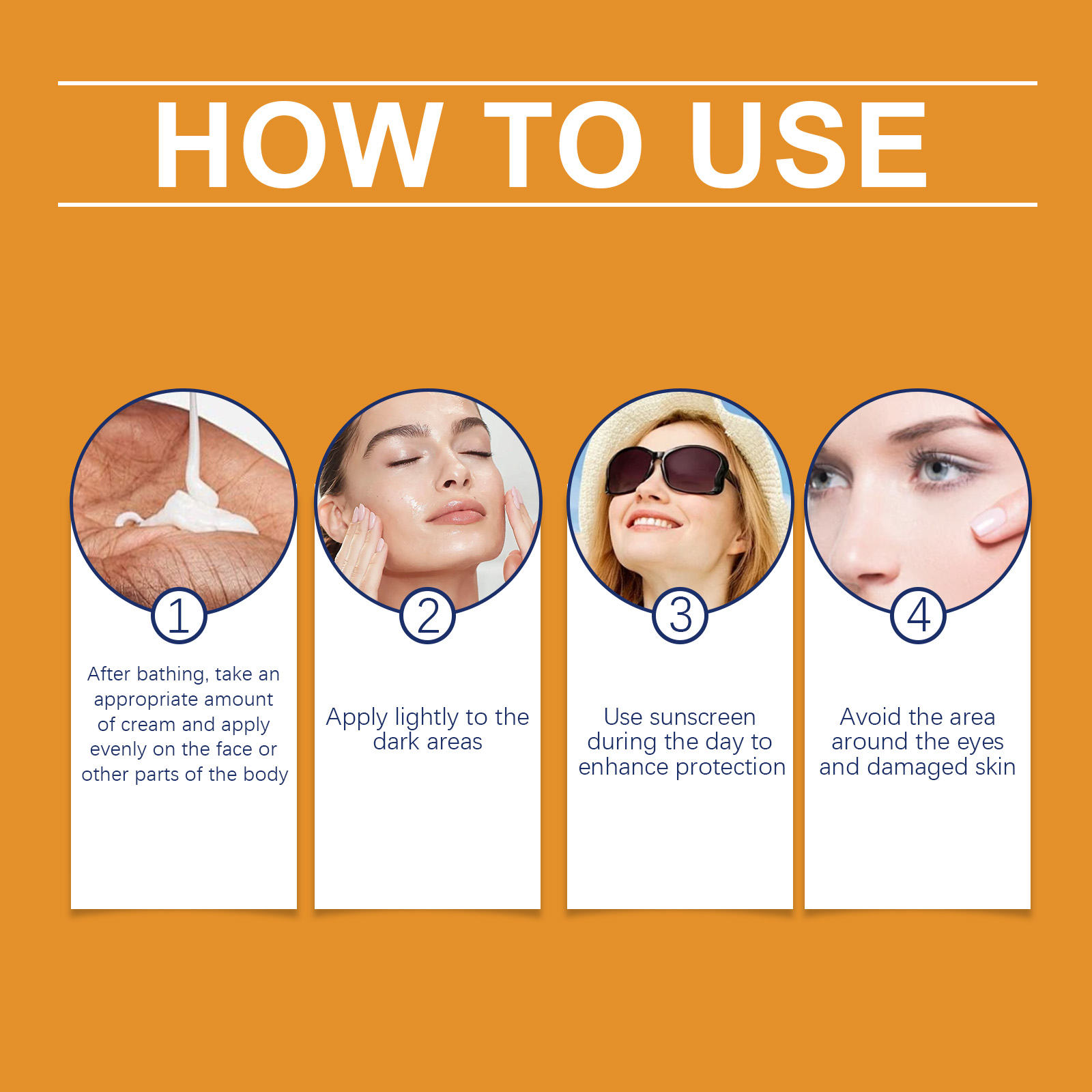 HOW TO USE

1

After bathing, take an appropriate amount of cream and apply evenly on the face or other parts of the body

2

Apply lightly to the dark areas

3

Use sunscreen during the day to enhance protection

4

Avoid the area around the eyes and damaged skin