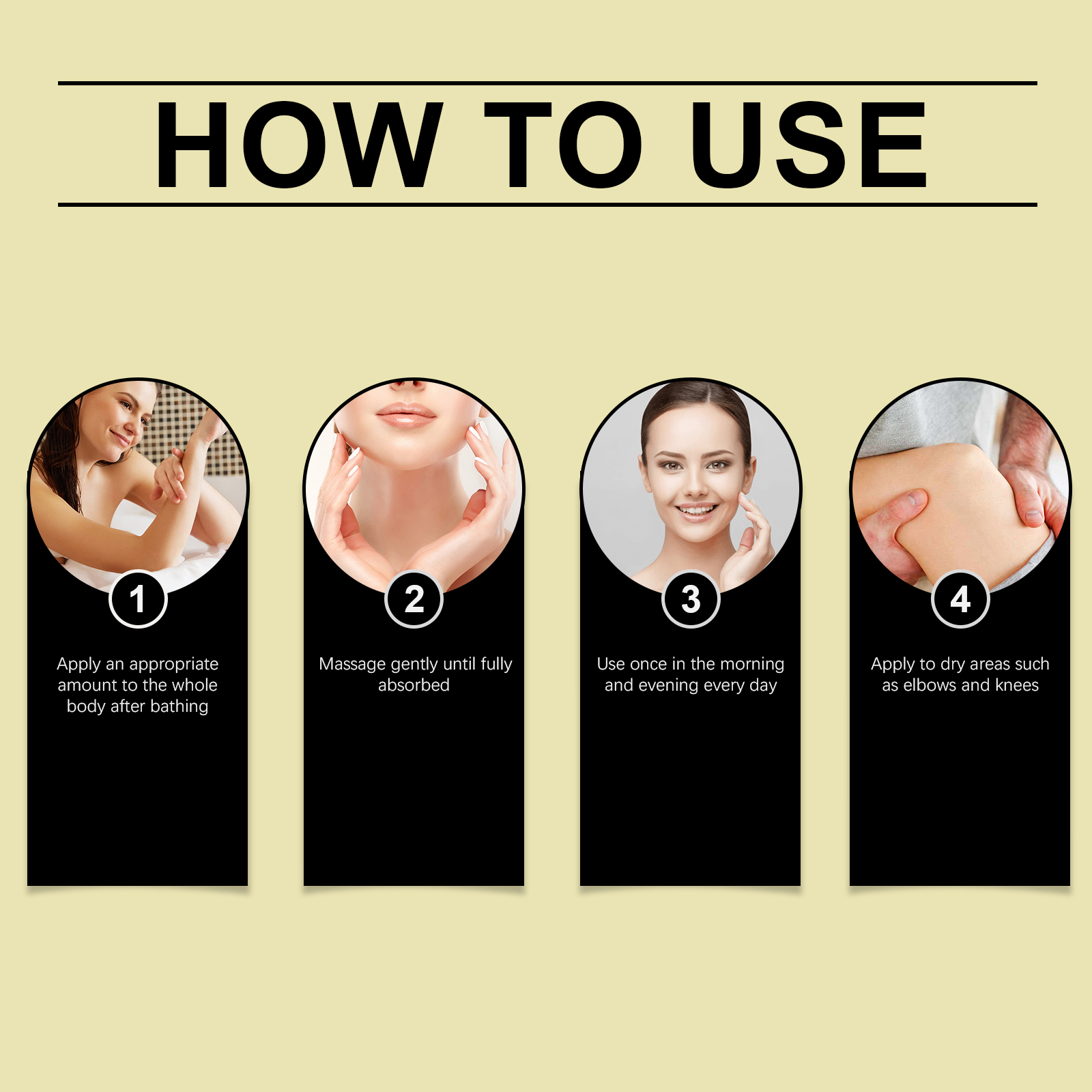 HOW TO USE

1

Apply an appropriate amount to the whole body after bathing

2

Massage gently until fully absorbed

3

Use once in the morning and evening every day

4

Apply to dry areas such as elbows and knees