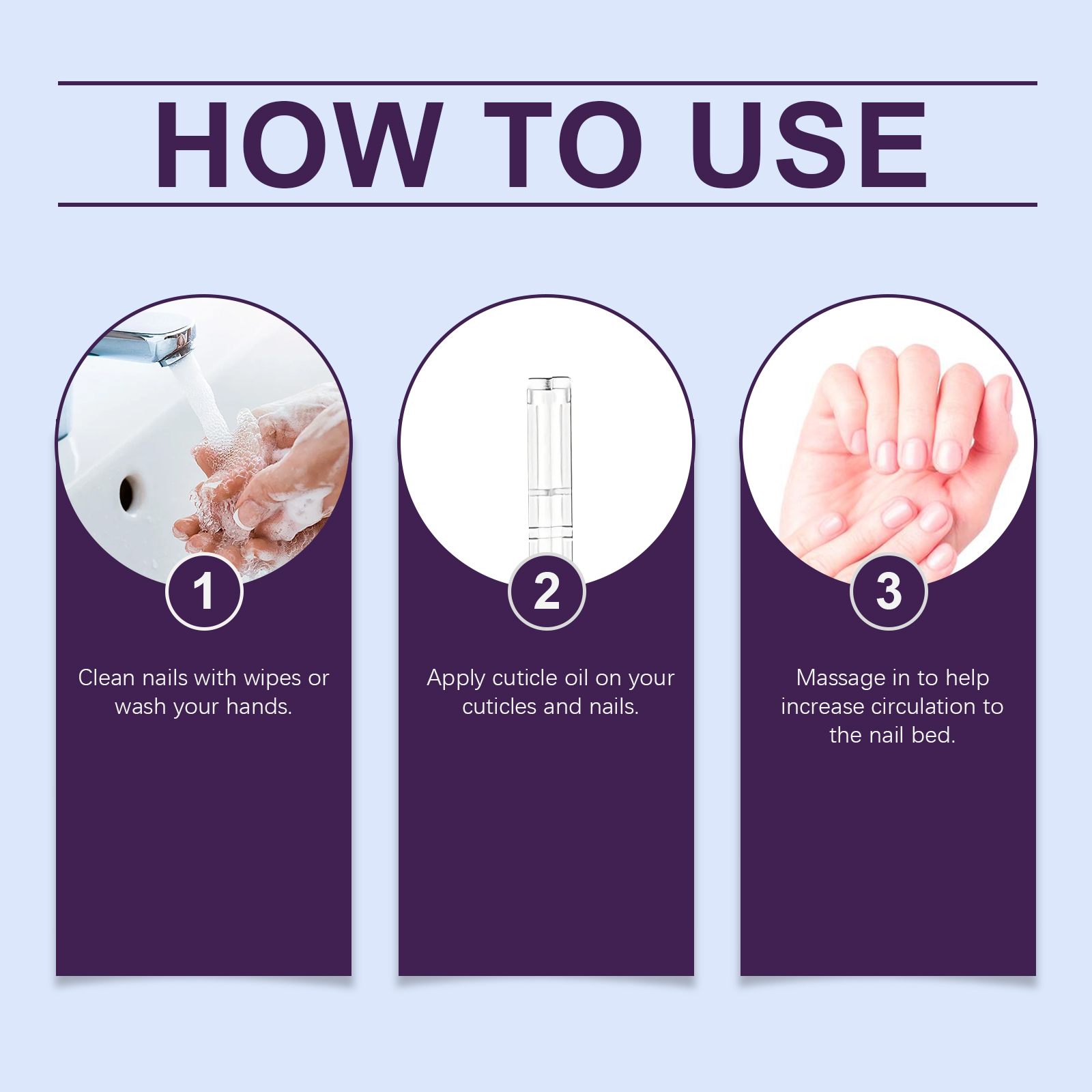 HOW TO USE

1

Clean nails with wipes or wash your hands.

2

Apply cuticle oil on your cuticles and nails.

3

Massage in to help increase circulation to the nail bed.