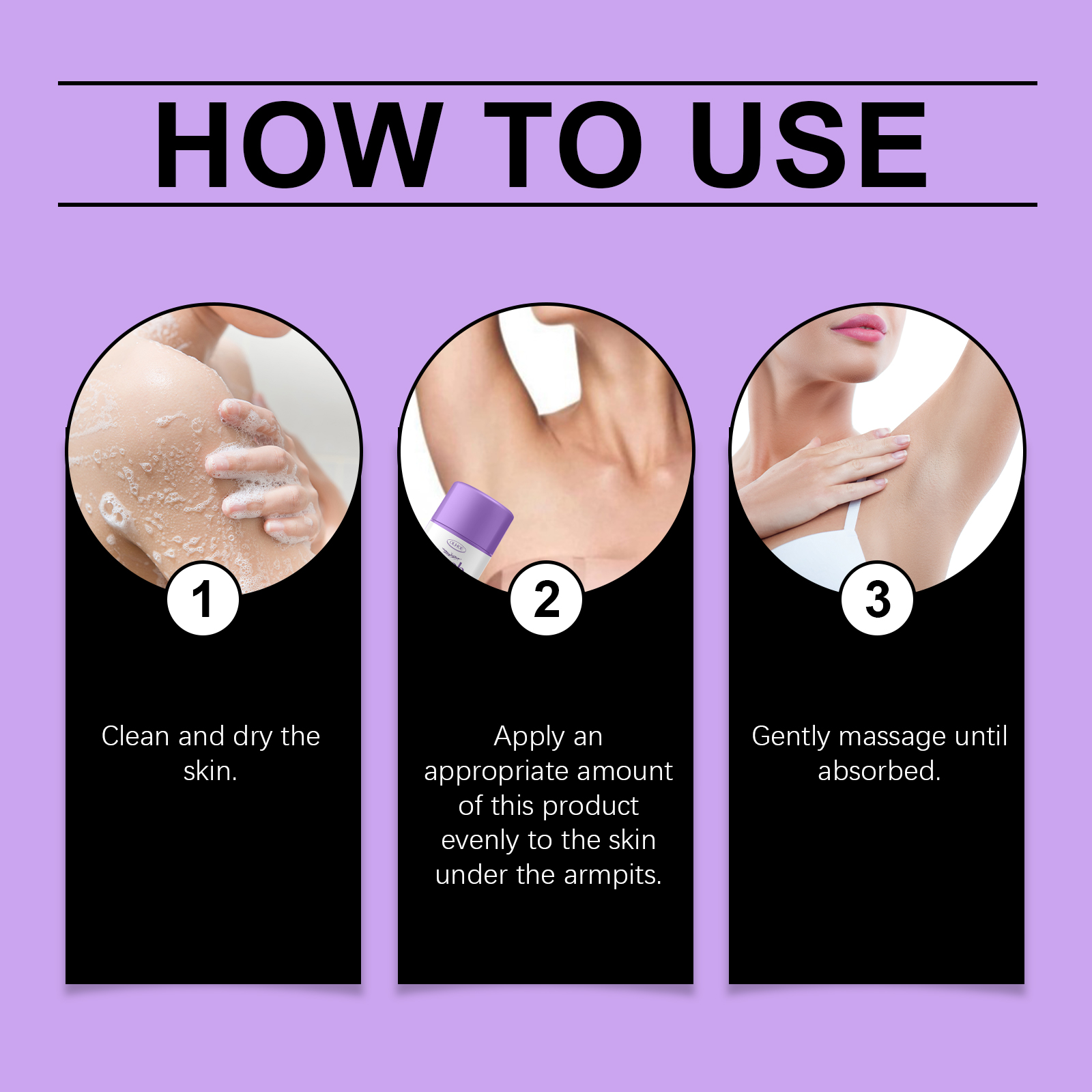 HOW TO USE

1

Clean and dry the skin.

2

Apply an appropriate amount of this product evenly to the skin under the armpits.

3

Gently massage until absorbed.