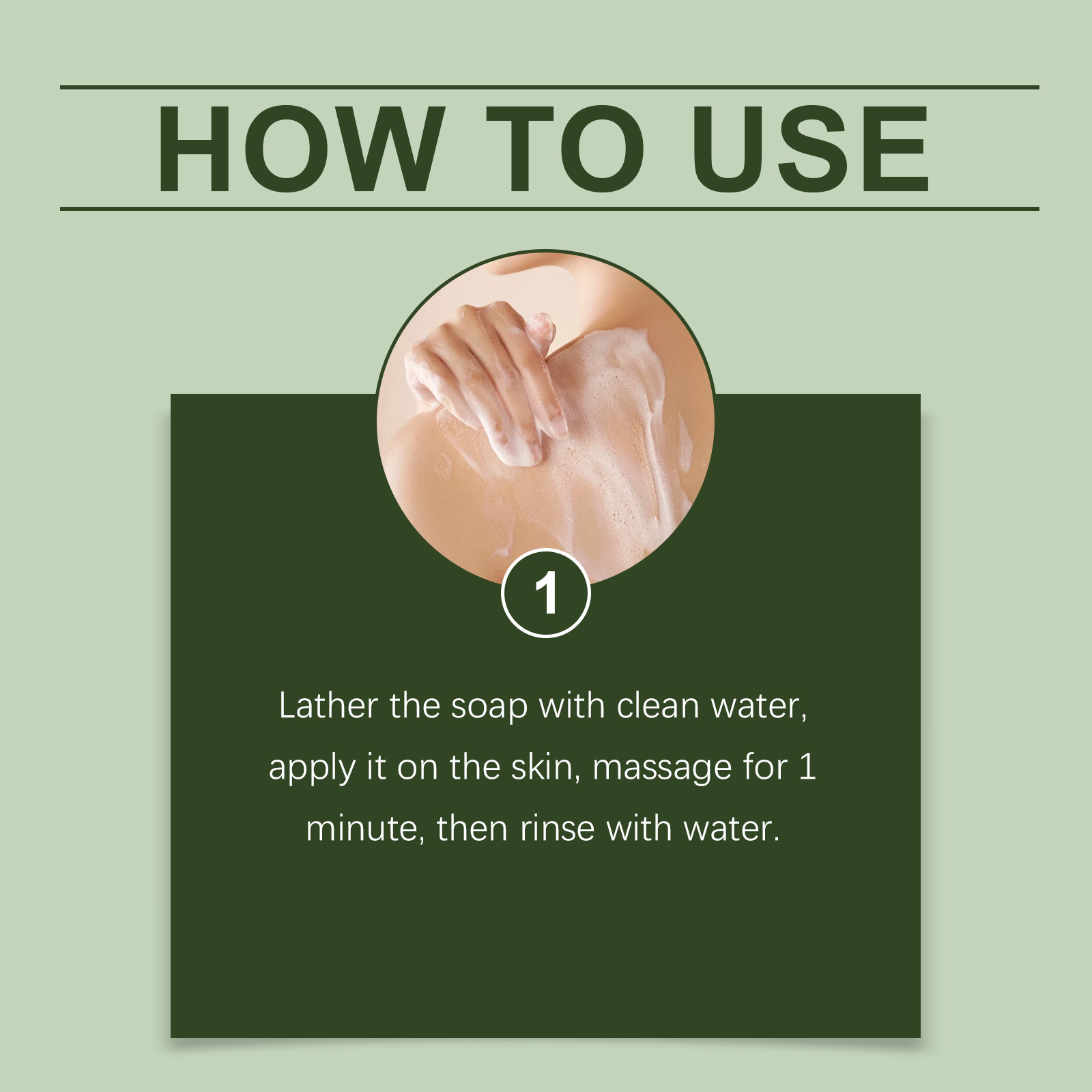 HOW TO USE

1

Lather the soap with clean water, apply it on the skin, massage for 1 minute, then rinse with water.