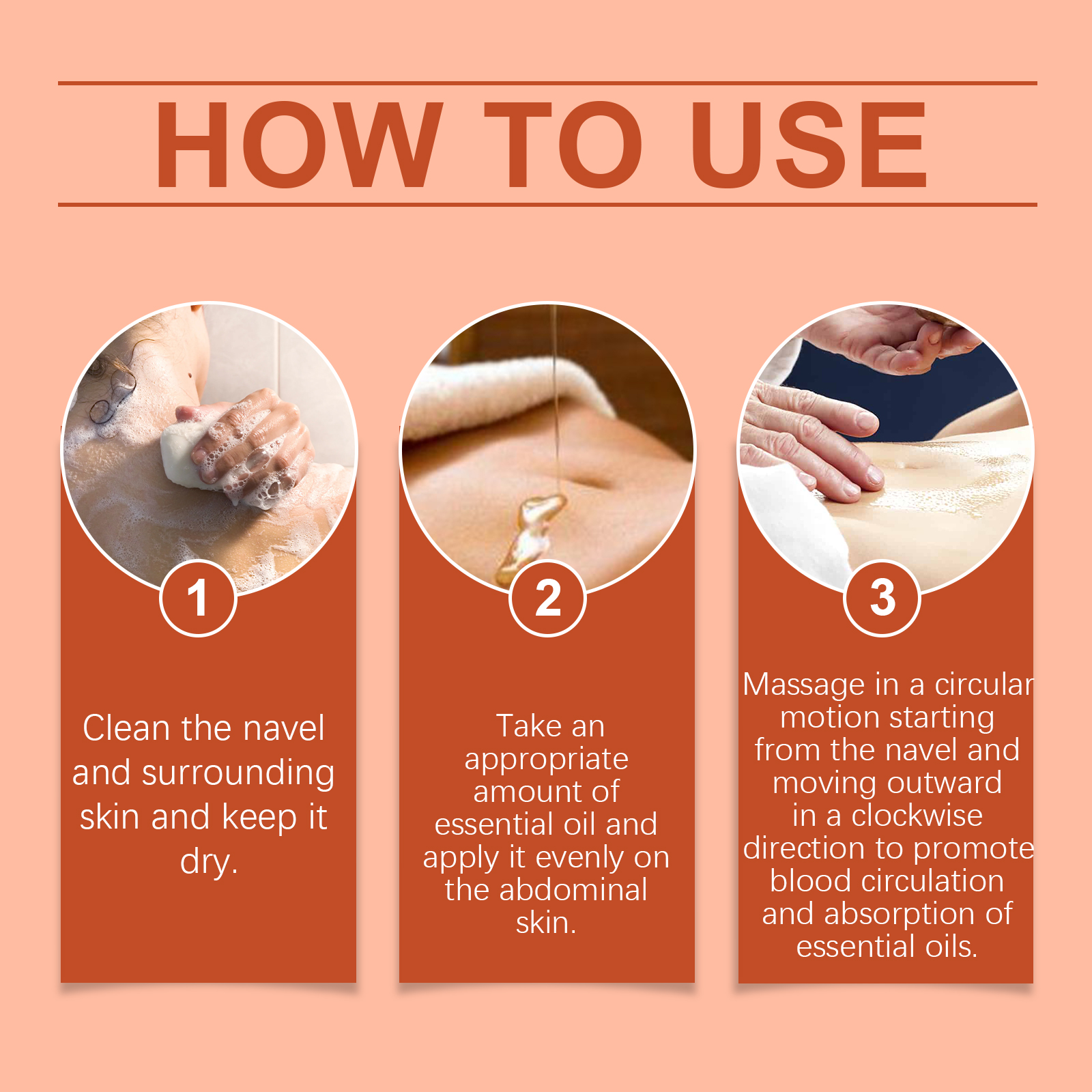 HOW TO USE

1

Clean the navel and surrounding skin and keep it dry.

2

Take an appropriate amount of essential oil and apply it evenly on the abdominal skin.

3

Massage in a circular motion starting from the navel and moving outward in a clockwise direction to promote blood circulation and absorption of essential oils.