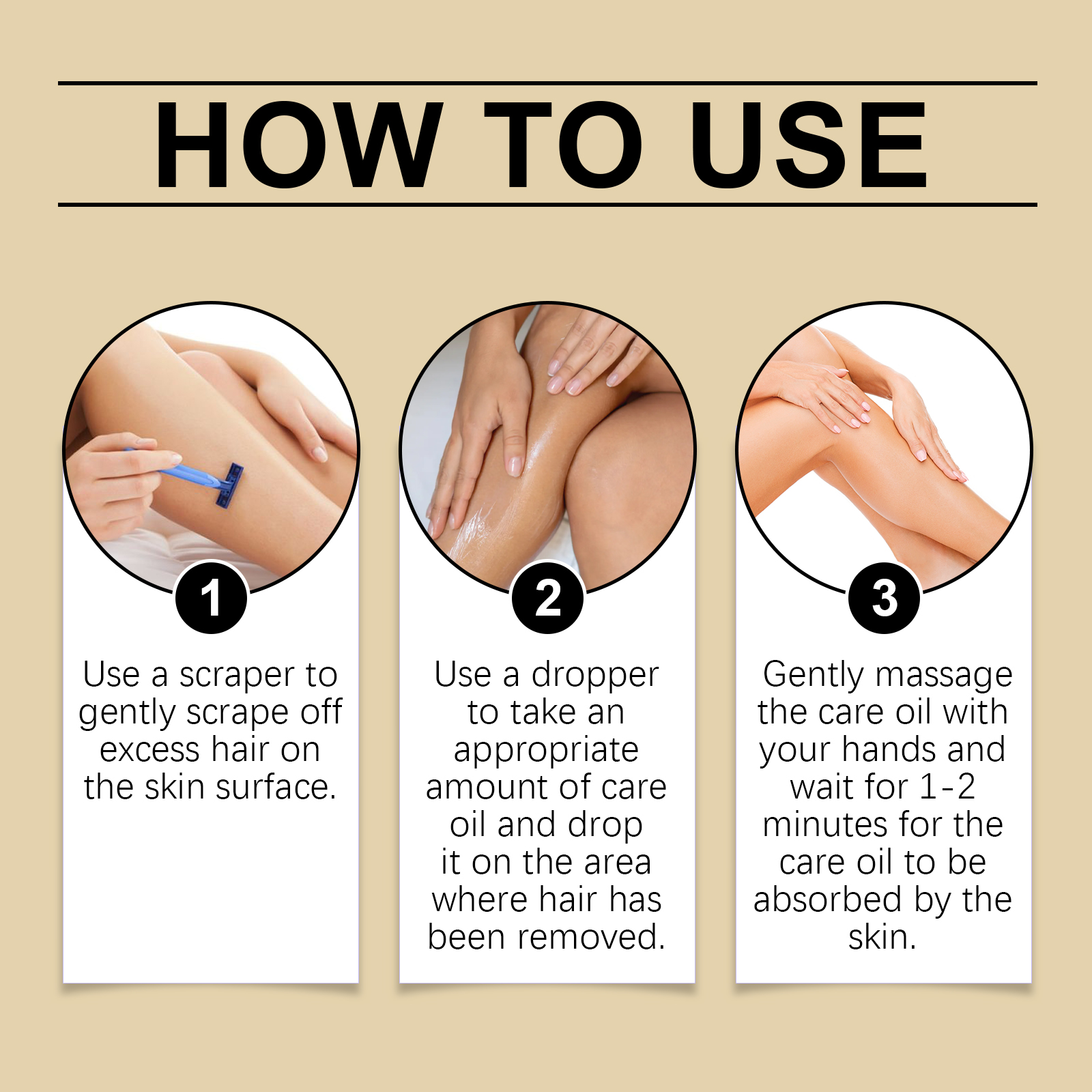 HOW TO USE

1

Use a scraper to gently scrape off excess hair on the skin surface.

2

Use a dropper to take an appropriate amount of care oil and drop it on the area where hair has been removed.

3

Gently massage the care oil with your hands and wait for 1-2 minutes for the care oil to be absorbed by the skin.