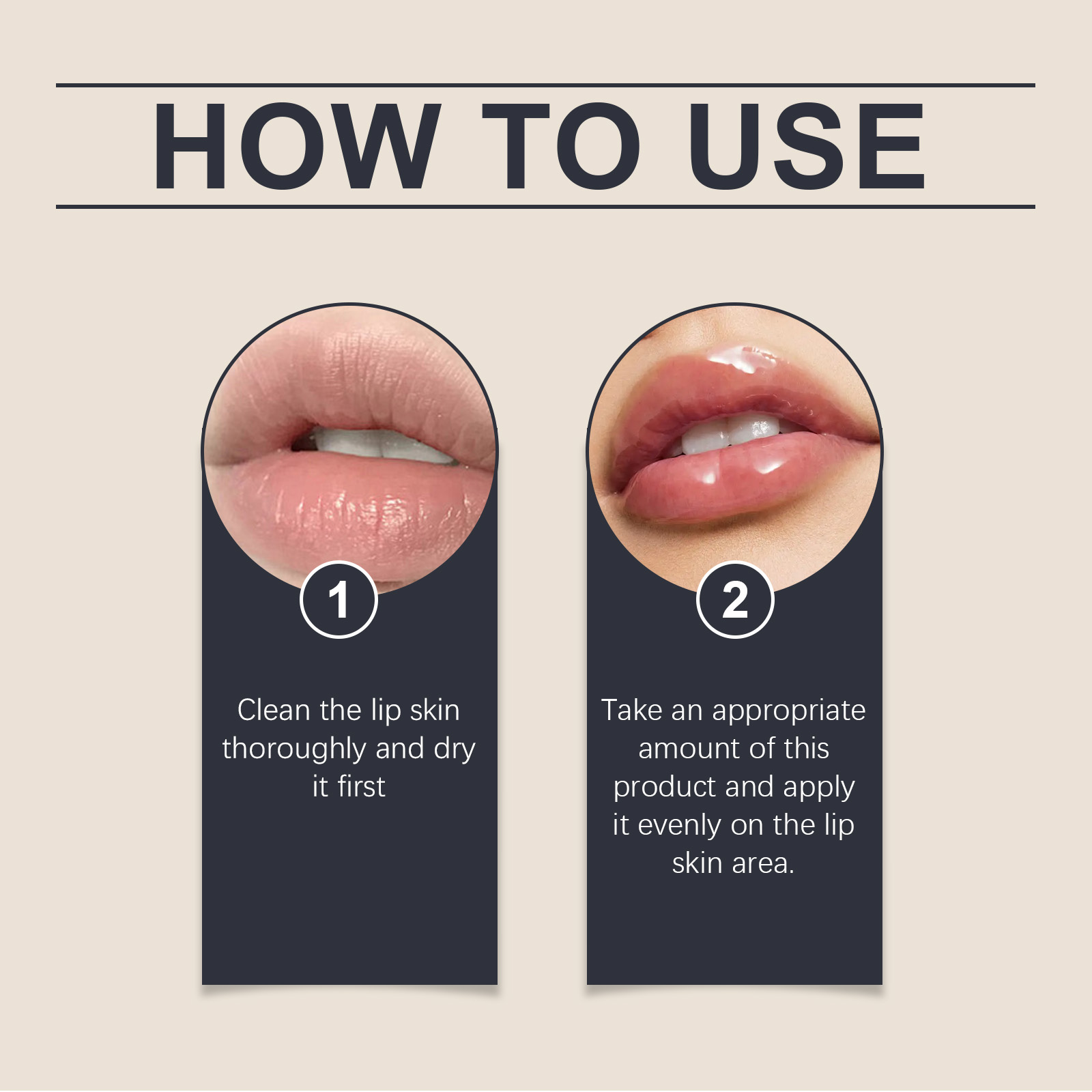 HOW TO USE

1

Clean the lip skin thoroughly and dry it first

2

Take an appropriate amount of this product and apply it evenly on the lip skin area.