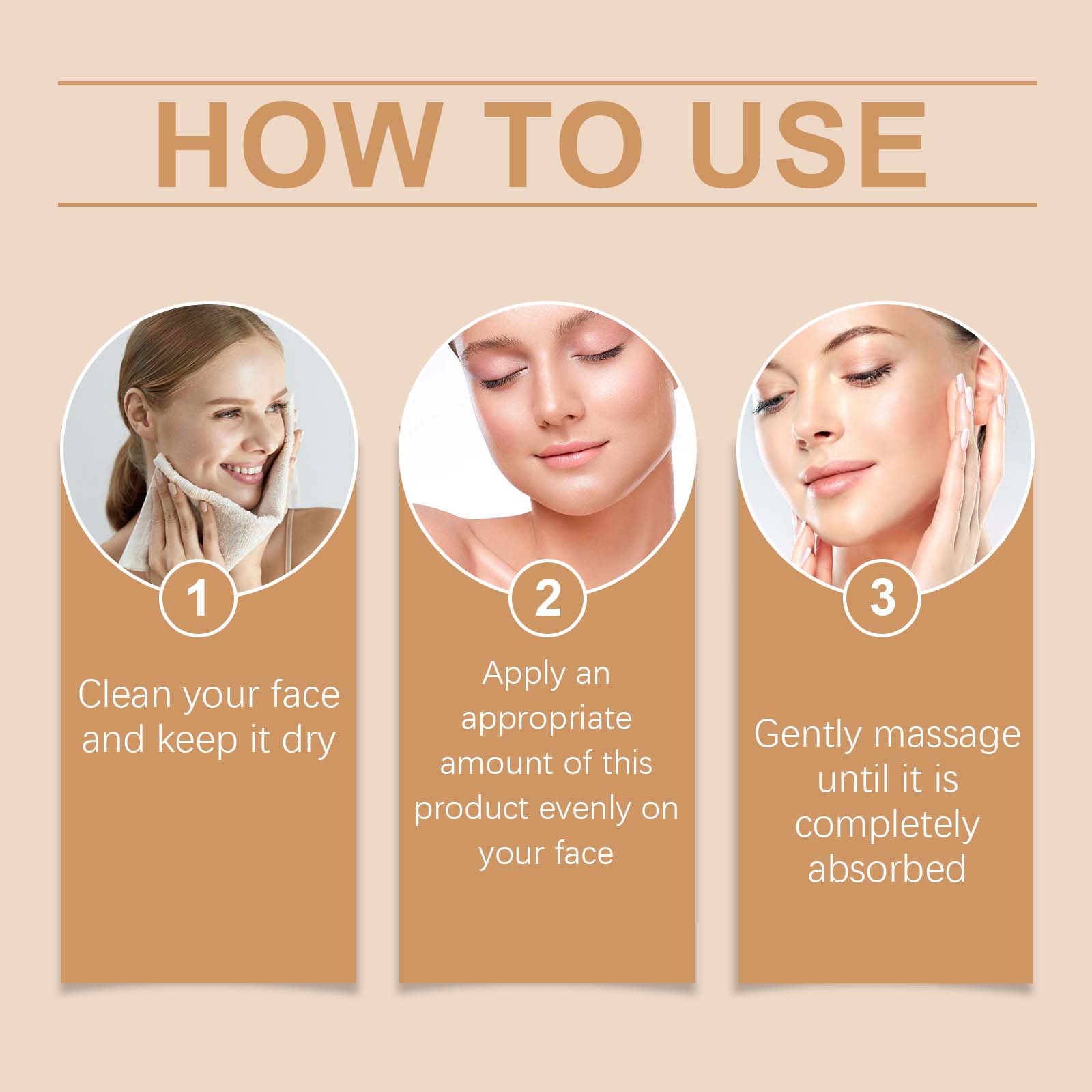 HOW TO USE

1

Clean your face and keep it dry

2

Apply an appropriate amount of this product evenly on your face

3

Gently massage until it is completely absorbed