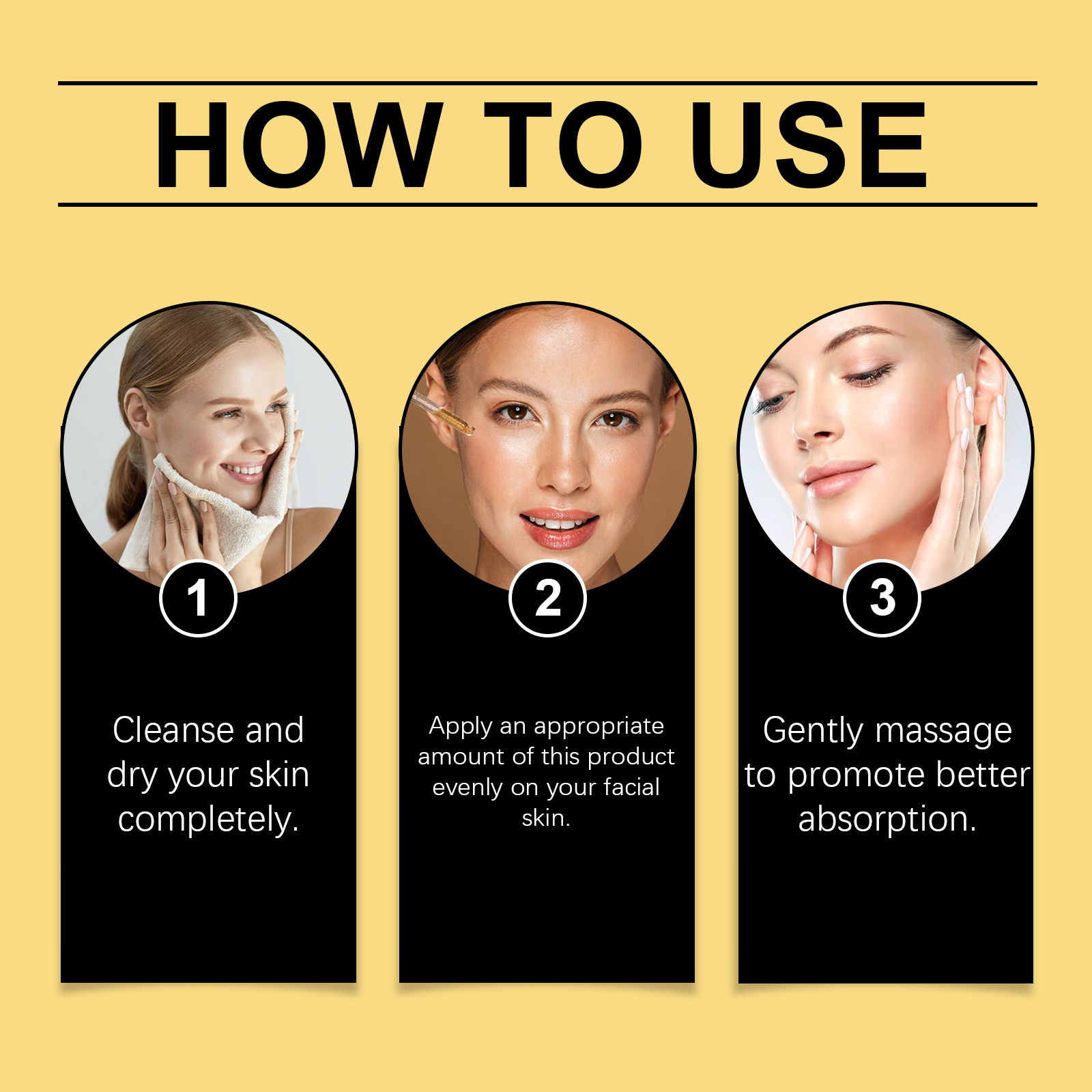 HOW TO USE

1

Cleanse and dry your skin completely.

2

Apply an appropriate amount of this product evenly on your facial skin.

3

Gently massage to promote better absorption.