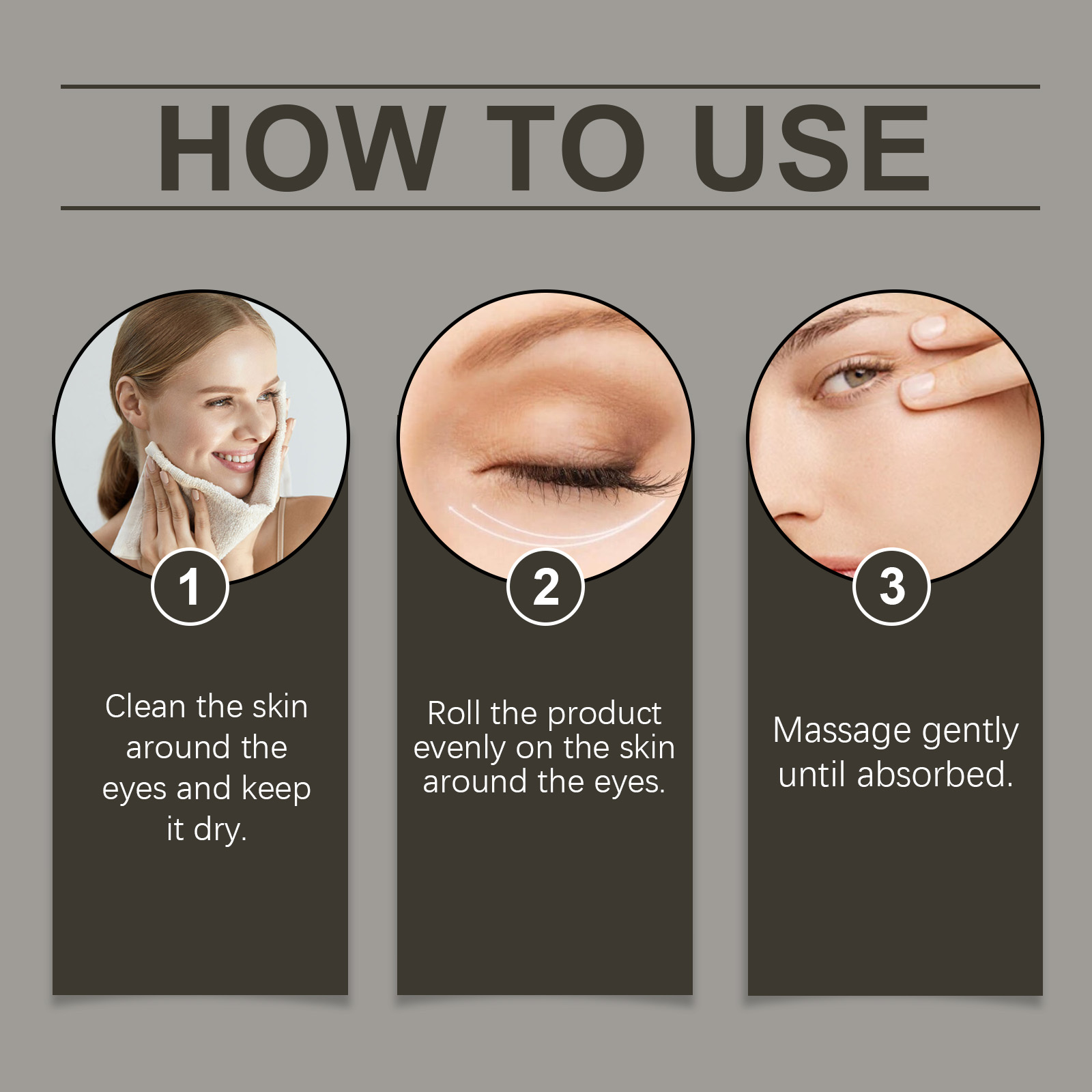 HOW TO USE

1

Clean the skin around the eyes and keep it dry.

2

Roll the product evenly on the skin around the eyes.

3

Massage gently until absorbed.