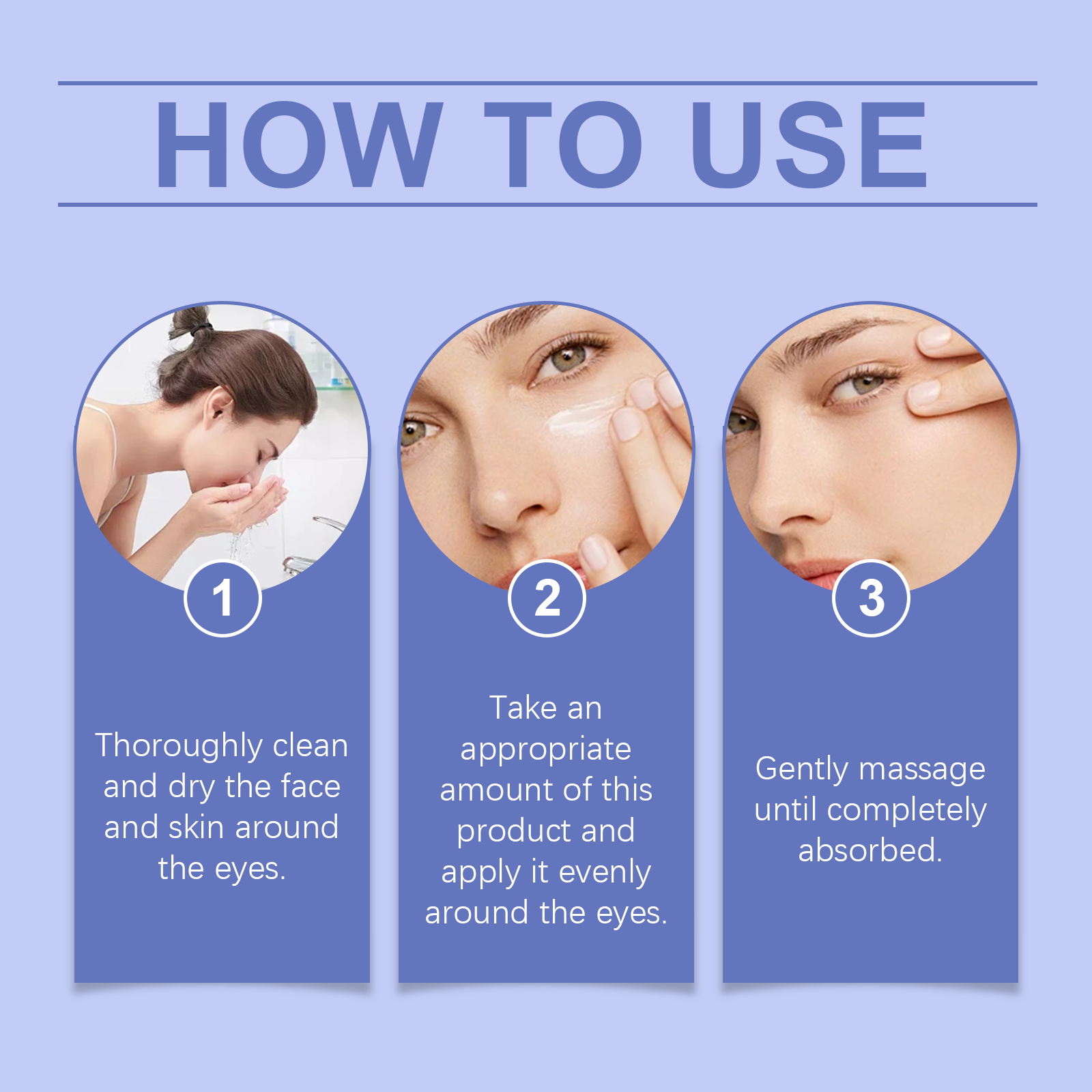 HOW TO USE

1

Thoroughly clean and dry the face and skin around the eyes.

2

Take an appropriate amount of this product and apply it evenly around the eyes.

3

Gently massage until completely absorbed.