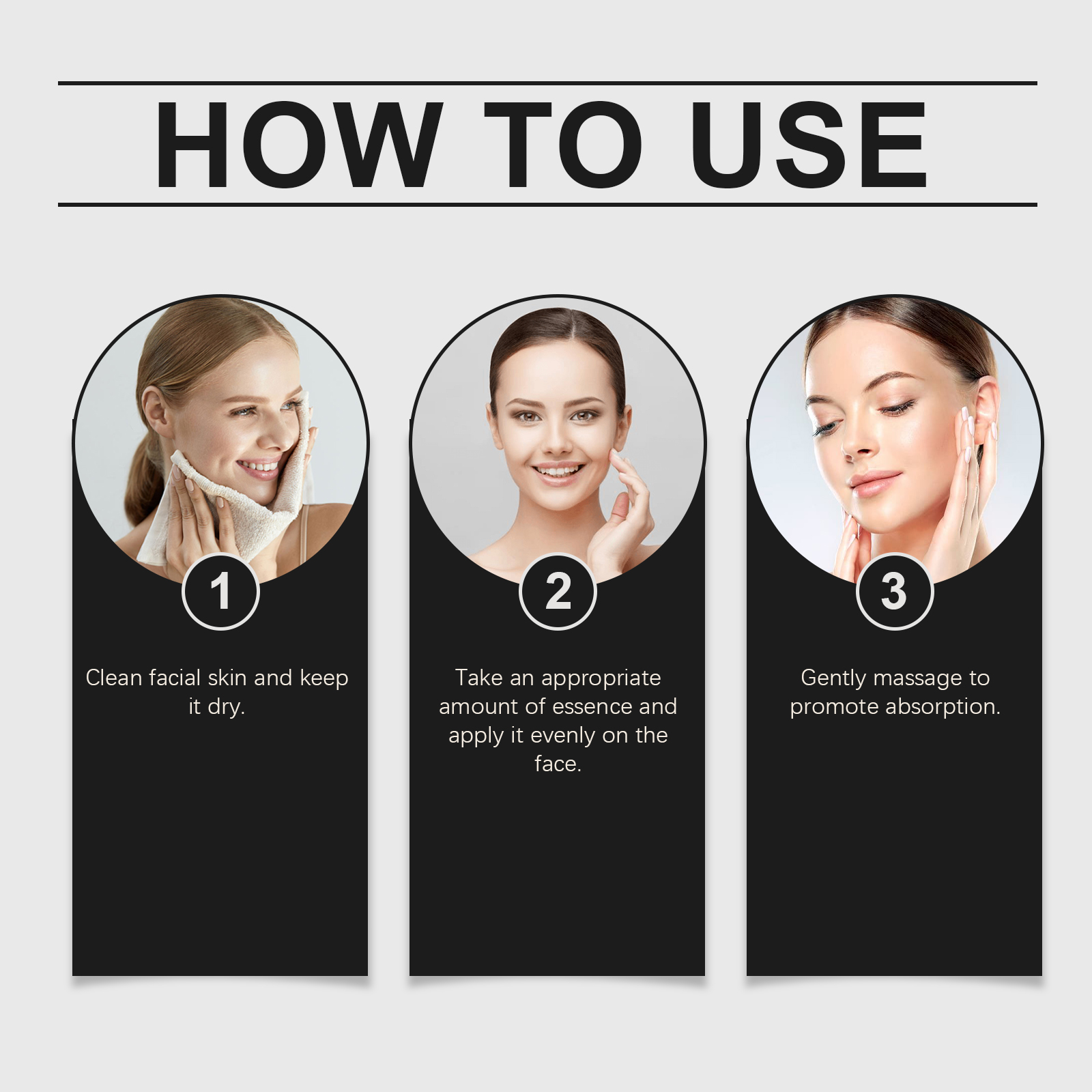 HOW TO USE

1

Clean facial skin and keep it dry.

2

Take an appropriate amount of essence and apply it evenly on the face.

3

Gently massage to promote absorption.