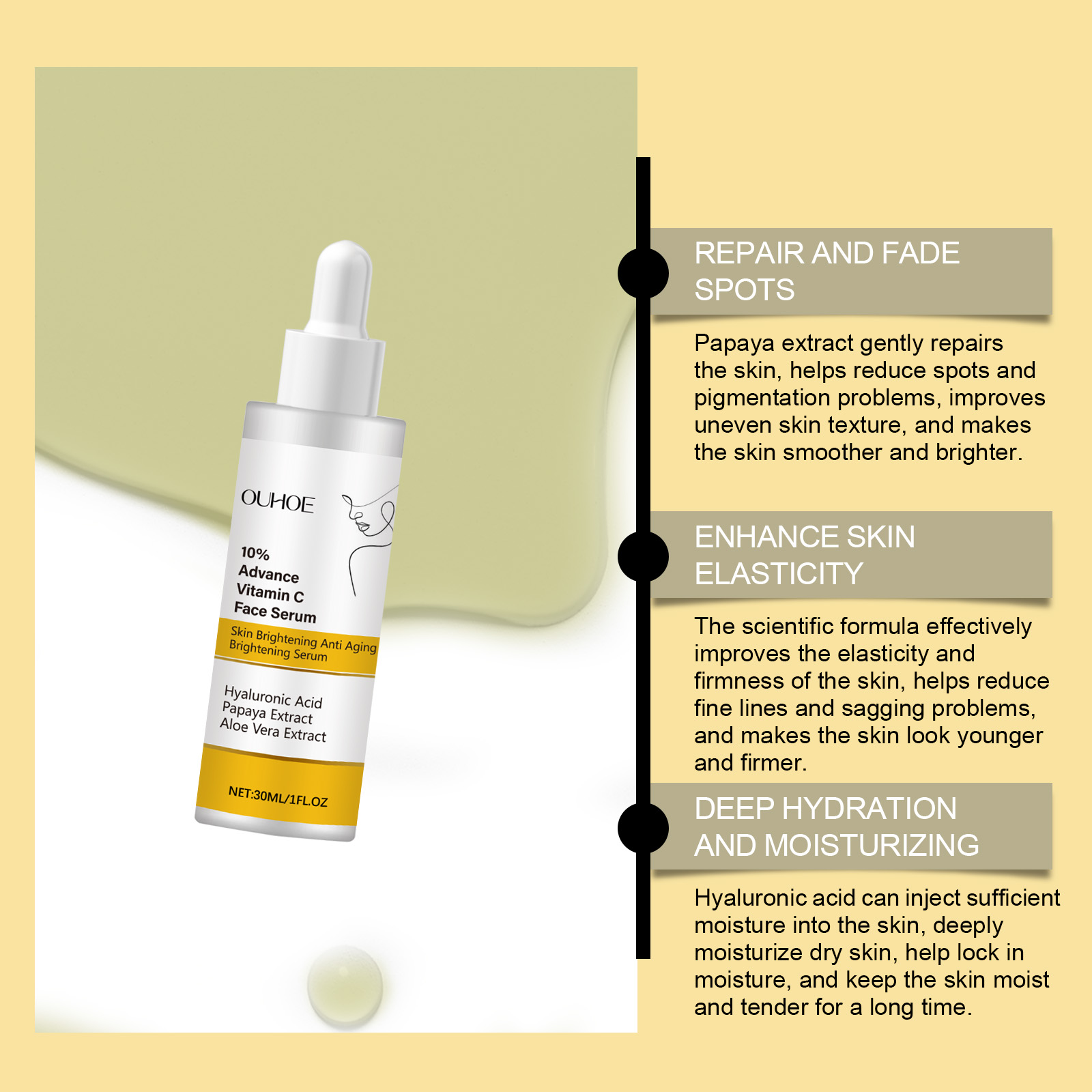 OUHOE

10%
Advance
Vitamin C
Face Serum

Skin Brightening Anti Aging
Brightening Serum

Hyaluronic Acid
Papaya Extract
Aloe Vera Extract

NET:30ML/1FL.OZ

REPAIR AND FADE SPOTS

Papaya extract gently repairs the skin, helps reduce spots and pigmentation problems, improves uneven skin texture, and makes the skin smoother and brighter.

ENHANCE SKIN ELASTICITY

The scientific formula effectively improves the elasticity and firmness of the skin, helps reduce fine lines and sagging problems, and makes the skin look younger and firmer.

DEEP HYDRATION AND MOISTURIZING

Hyaluronic acid can inject sufficient moisture into the skin, deeply moisturize dry skin, help lock in moisture, and keep the skin moist and tender for a long time.