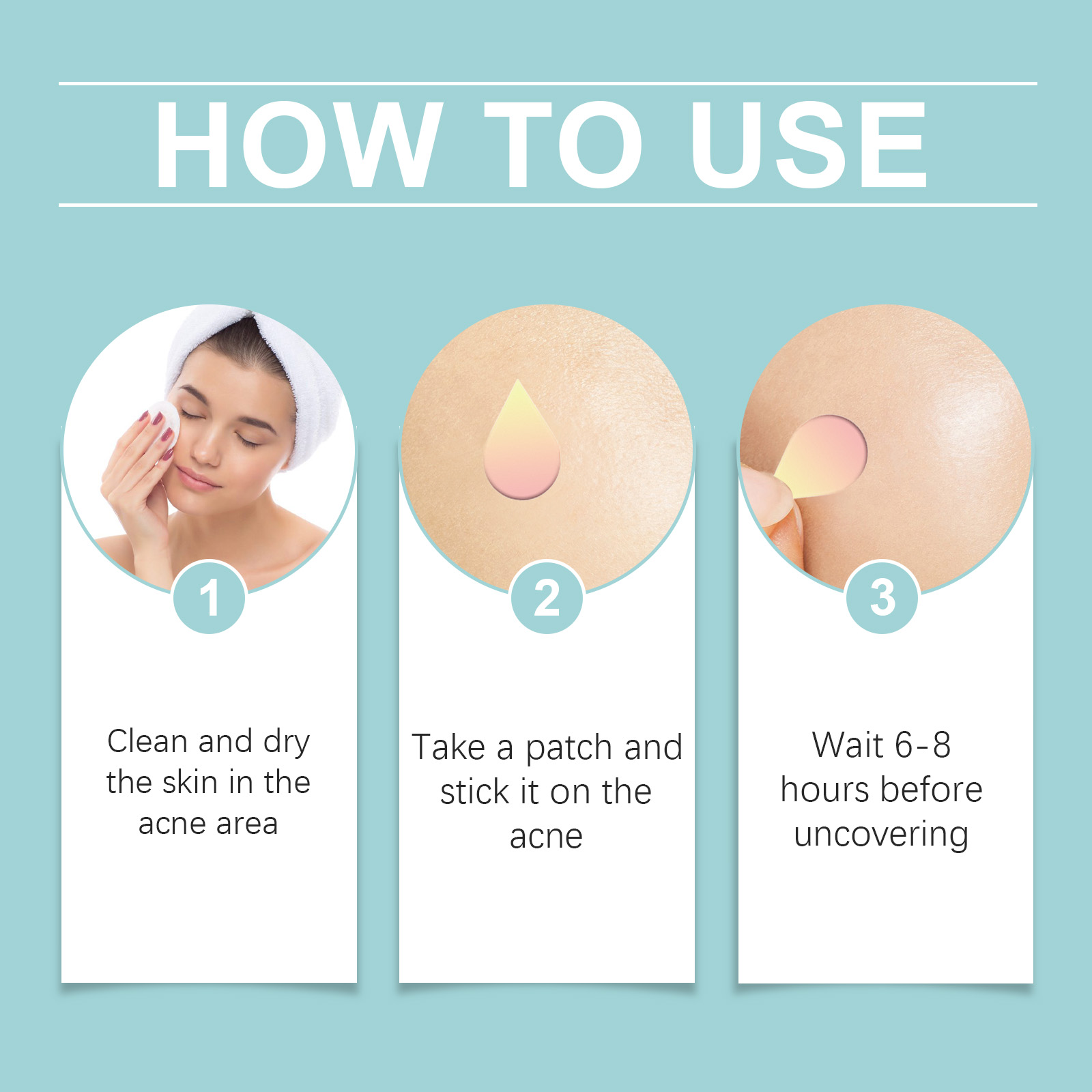 HOW TO USE

1

Clean and dry the skin in the acne area

2

Take a patch and stick it on the acne

3

Wait 6-8 hours before uncovering