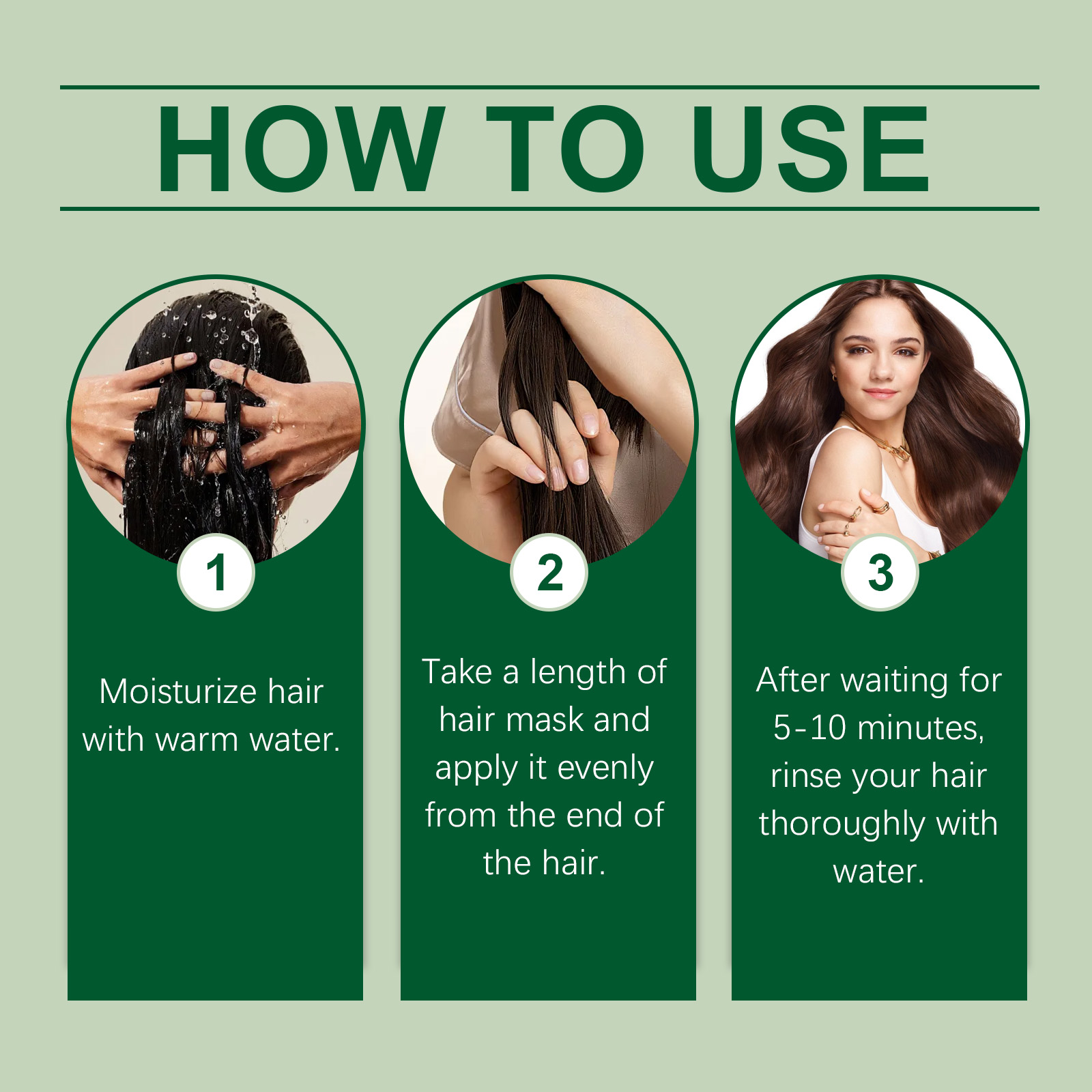 HOW TO USE

1

Moisturize hair with warm water.

2

Take a length of hair mask and apply it evenly from the end of the hair.

3

After waiting for 5-10 minutes, rinse your hair thoroughly with water.