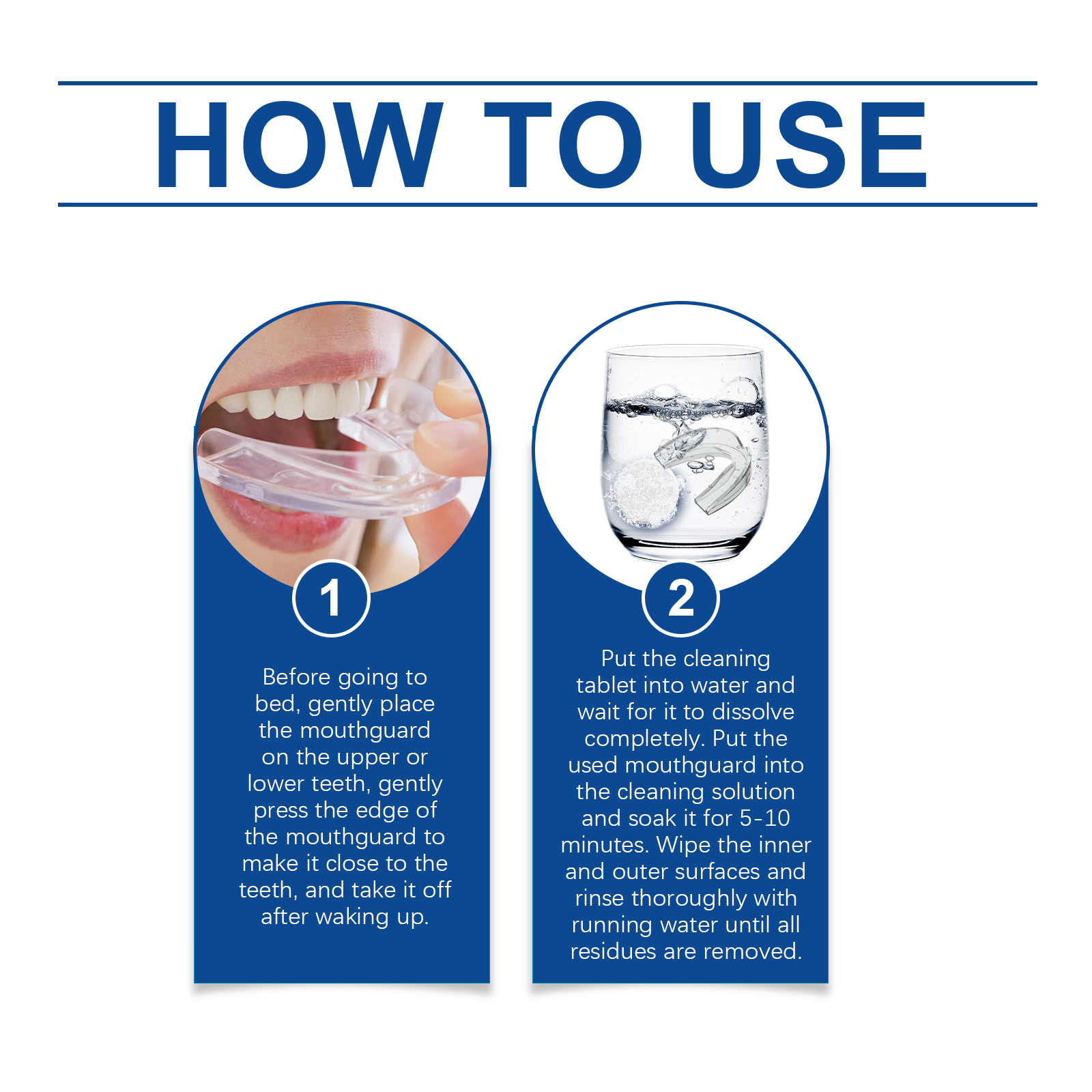 HOW TO USE

1

Before going to bed, gently place the mouthguard on the upper or lower teeth, gently press the edge of the mouthguard to make it close to the teeth, and take it off after waking up.

2

Put the cleaning tablet into water and wait for it to dissolve completely. Put the used mouthguard into the cleaning solution and soak it for 5-10 minutes. Wipe the inner and outer surfaces and rinse thoroughly with running water until all residues are removed.