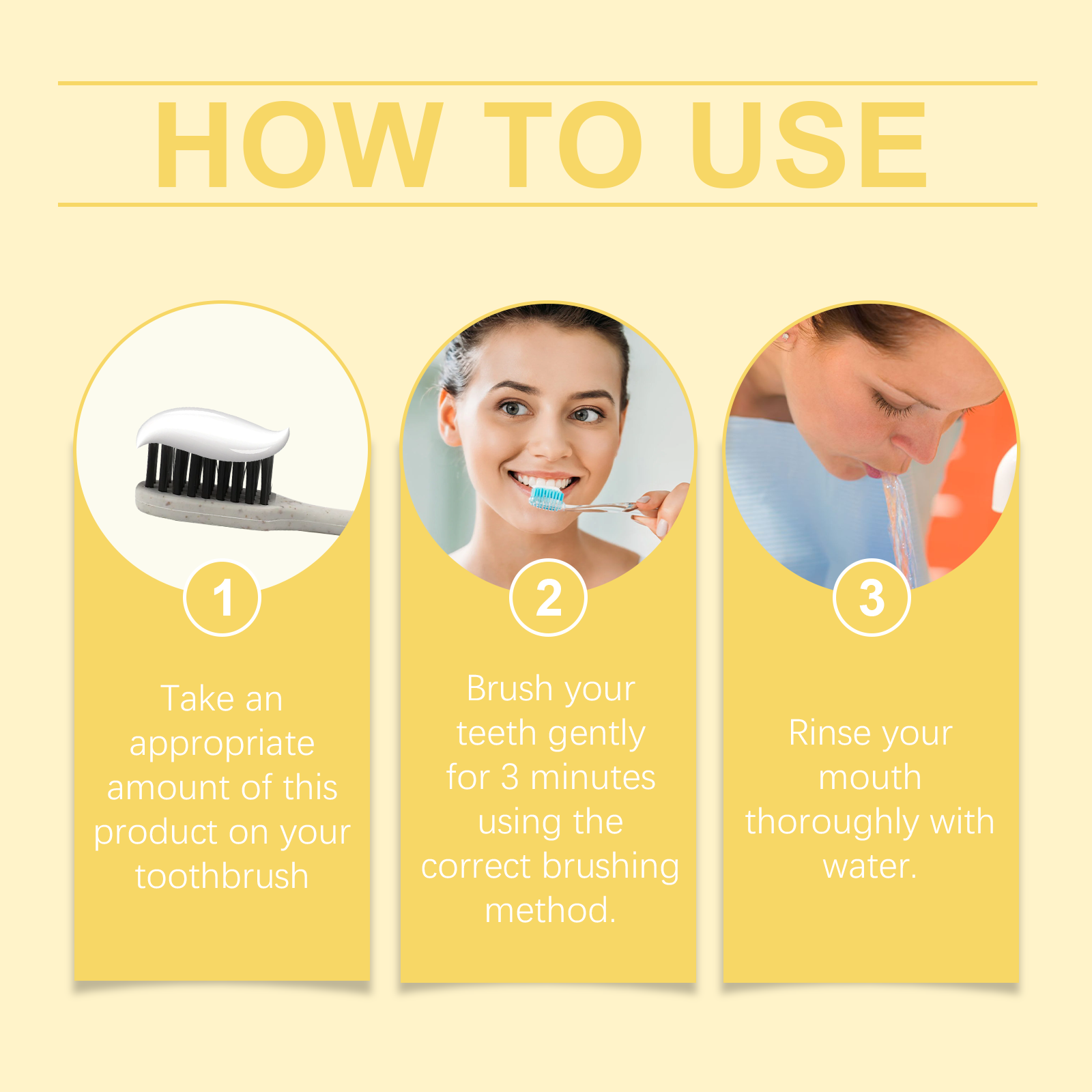 HOW TO USE

1

Take an appropriate amount of this product on your toothbrush

2

Brush your teeth gently for 3 minutes using the correct brushing method.

3

Rinse your mouth thoroughly with water.