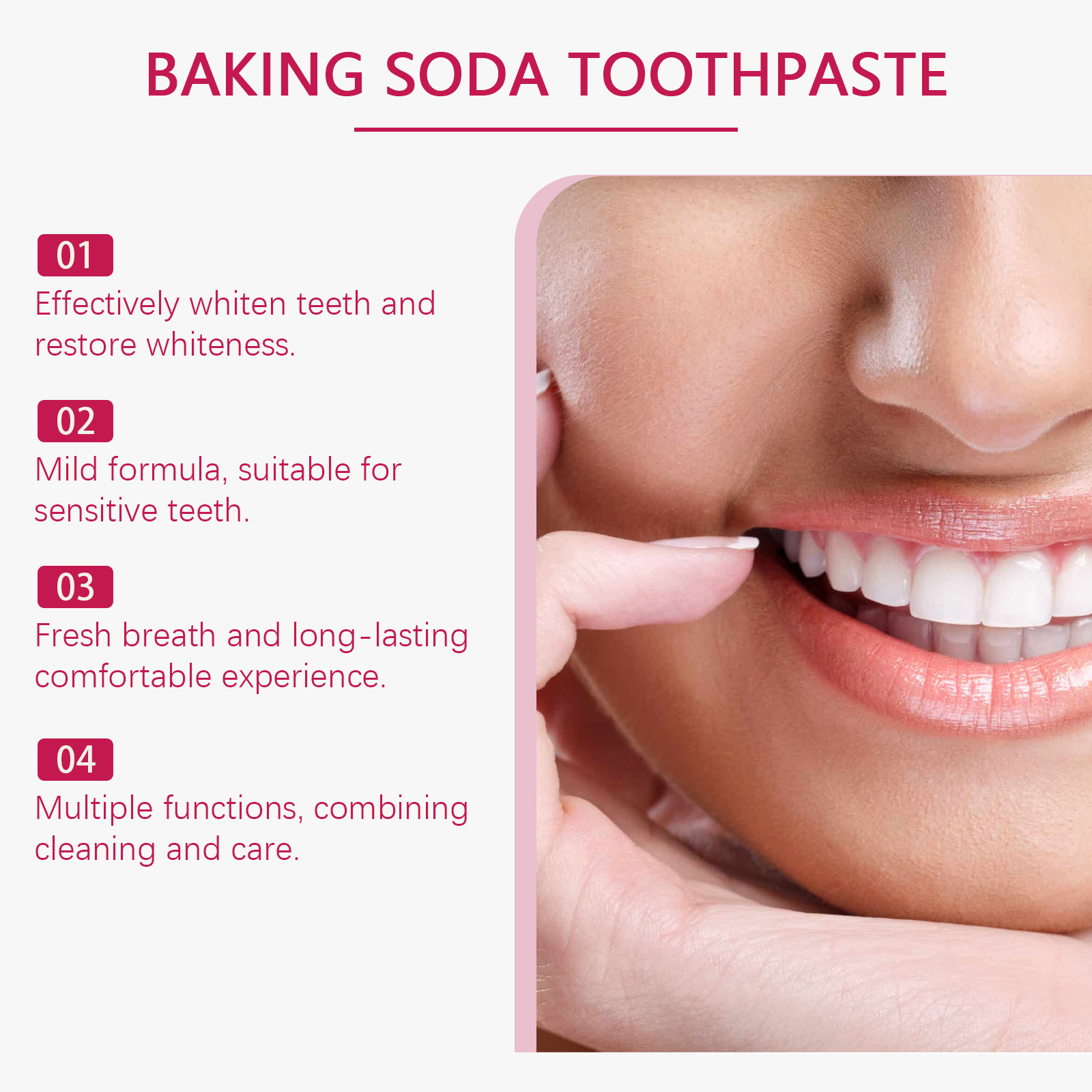 BAKING SODA TOOTHPASTE

01
Effectively whiten teeth and restore whiteness.

02
Mild formula, suitable for sensitive teeth.

03
Fresh breath and long-lasting comfortable experience.

04
Multiple functions, combining cleaning and care.