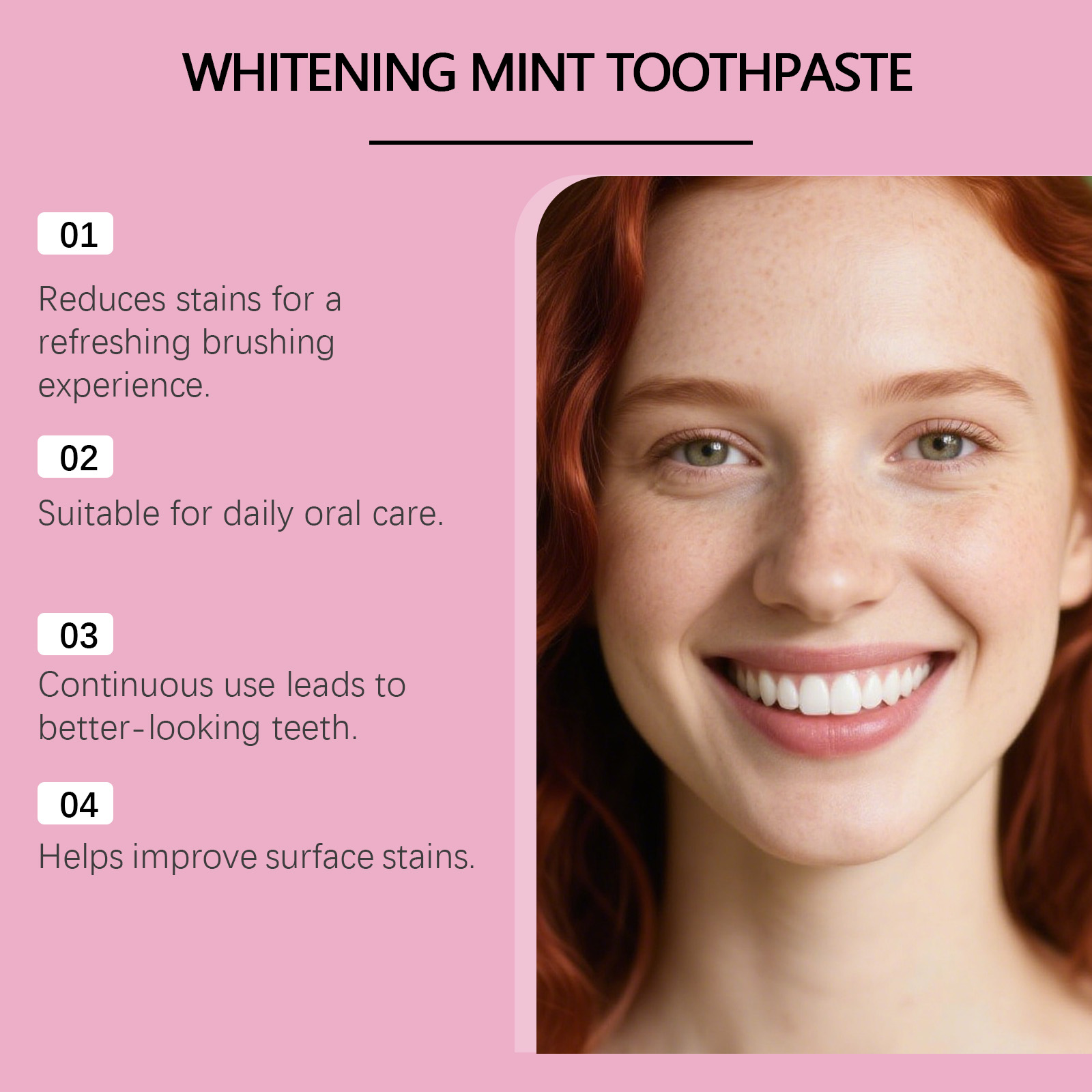 WHITENING MINT TOOTHPASTE

01

Reduces stains for a refreshing brushing experience.

02

Suitable for daily oral care.

03

Continuous use leads to better-looking teeth.

04

Helps improve surface stains.