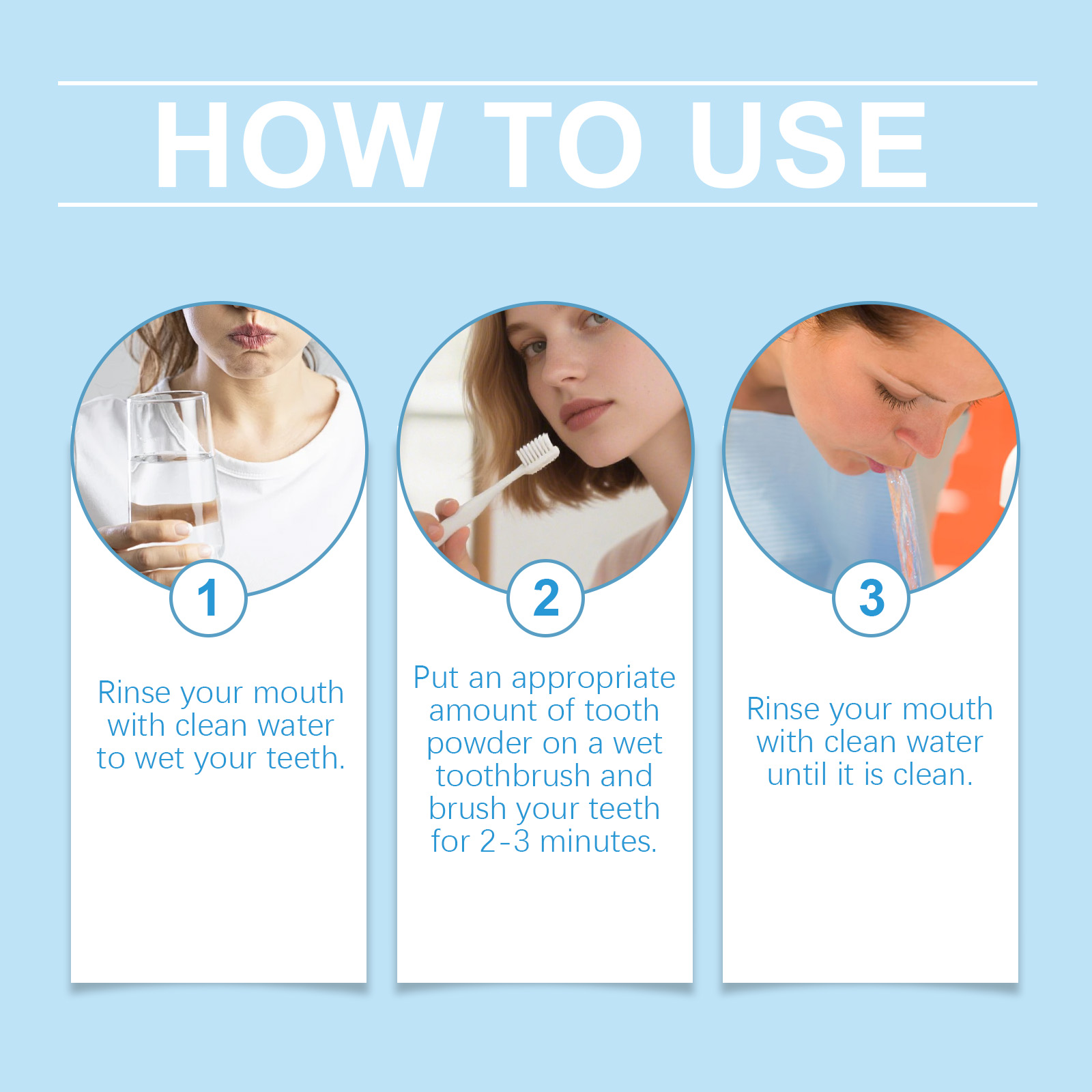 HOW TO USE

1

Rinse your mouth with clean water to wet your teeth.

2

Put an appropriate amount of tooth powder on a wet toothbrush and brush your teeth for 2-3 minutes.

3

Rinse your mouth with clean water until it is clean.