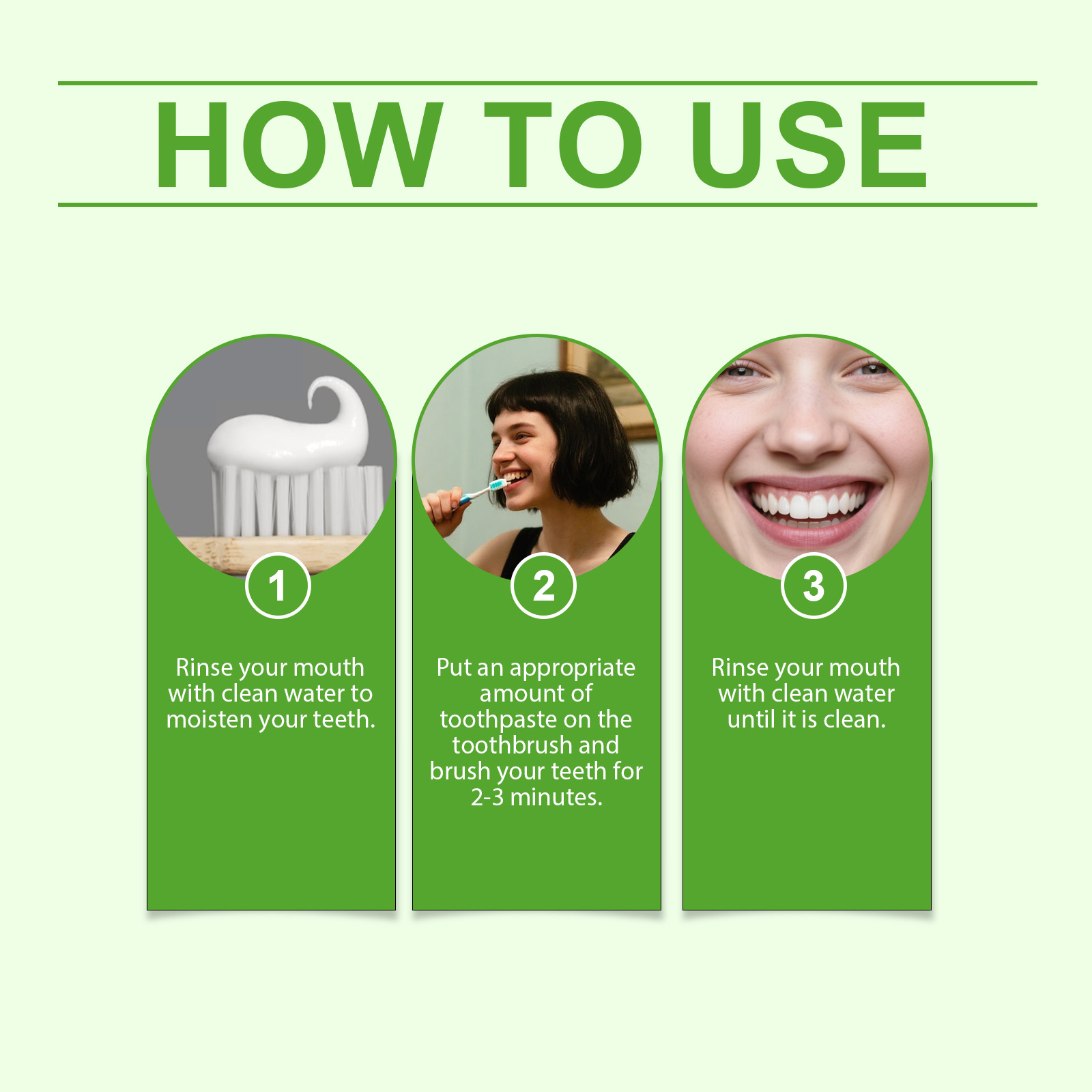 HOW TO USE

1

Rinse your mouth with clean water to moisten your teeth.

2

Put an appropriate amount of toothpaste on the toothbrush and brush your teeth for 2-3 minutes.

3

Rinse your mouth with clean water until it is clean.