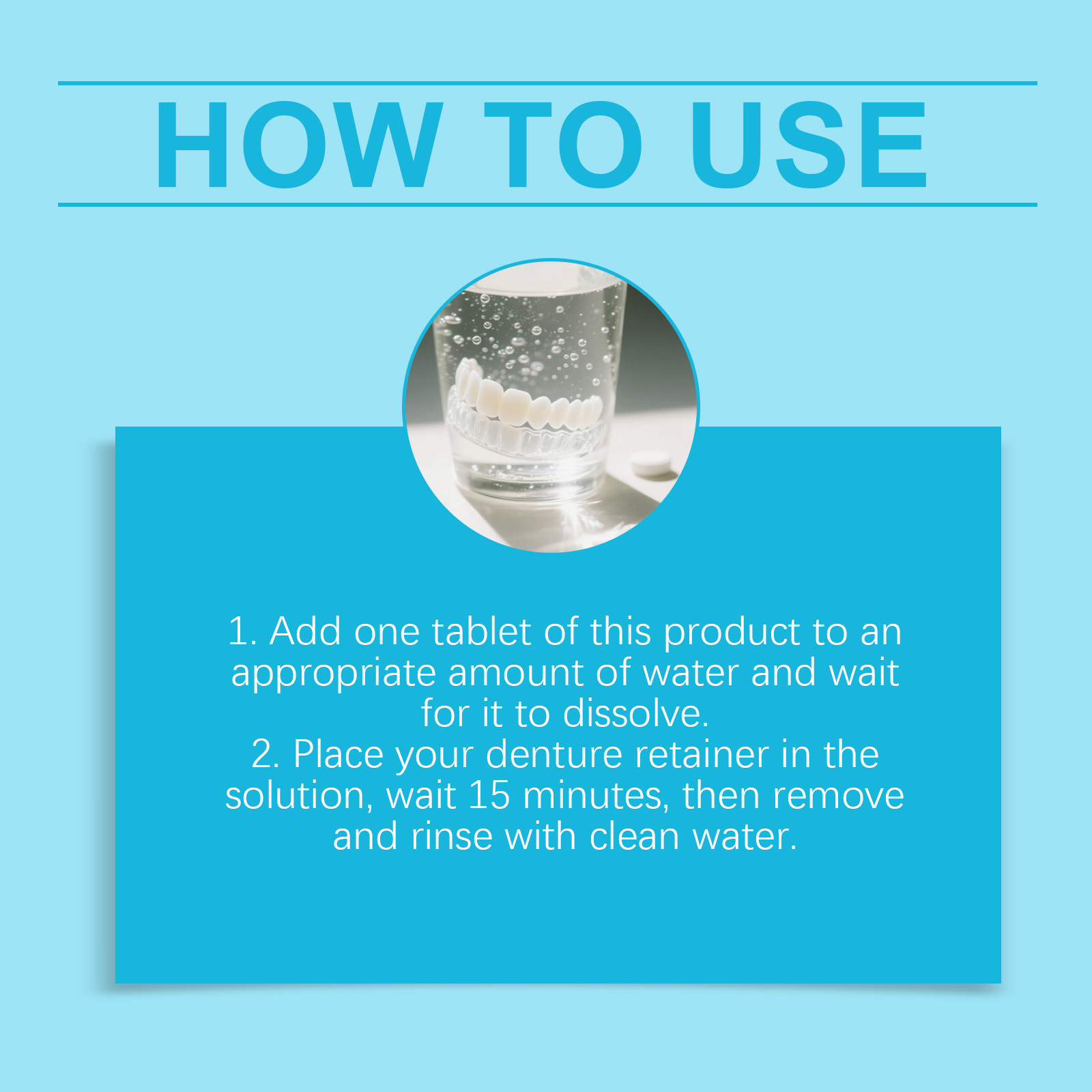 HOW TO USE

1. Add one tablet of this product to an appropriate amount of water and wait for it to dissolve.
2. Place your denture retainer in the solution, wait 15 minutes, then remove and rinse with clean water.