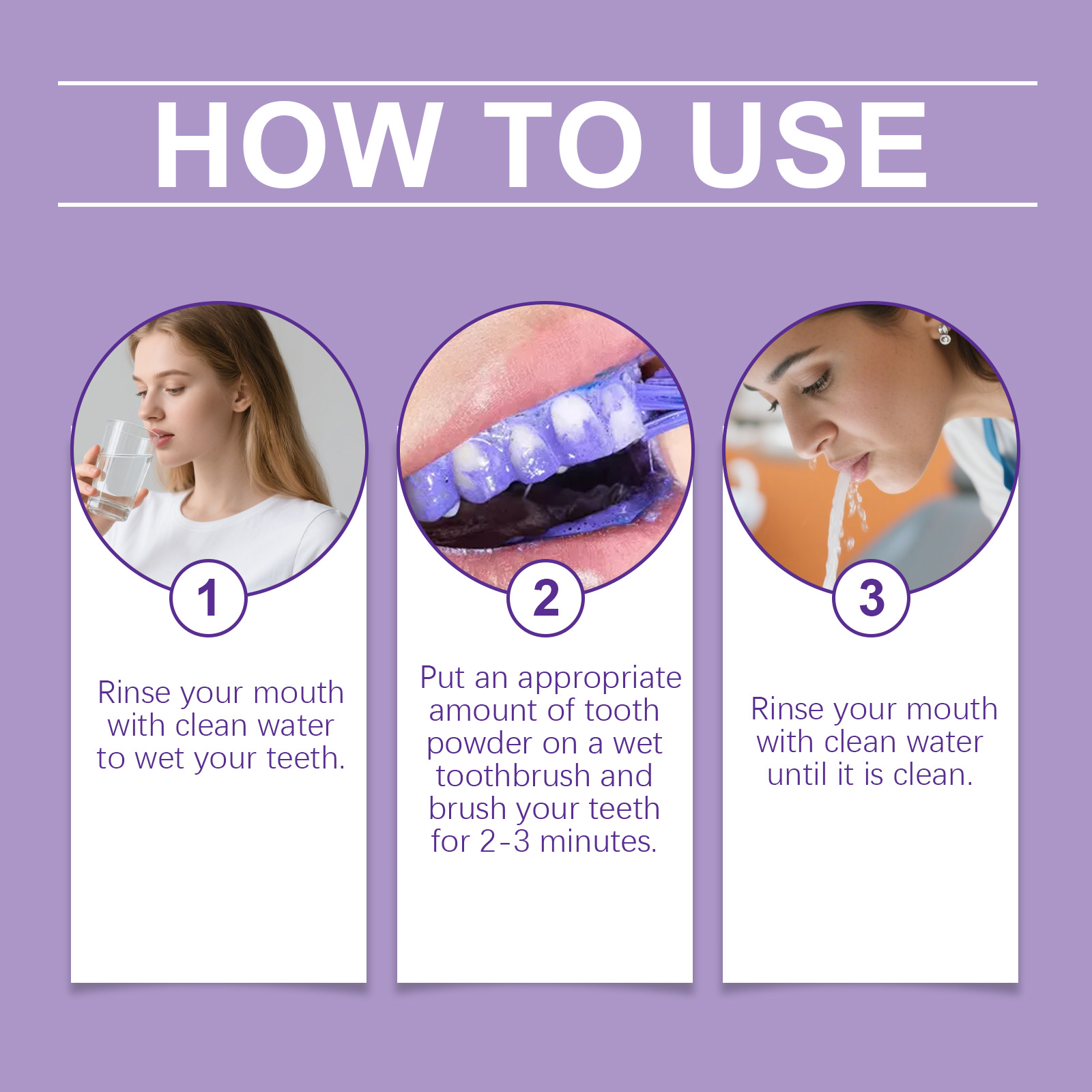 HOW TO USE

1

Rinse your mouth with clean water to wet your teeth.

2

Put an appropriate amount of tooth powder on a wet toothbrush and brush your teeth for 2-3 minutes.

3

Rinse your mouth with clean water until it is clean.