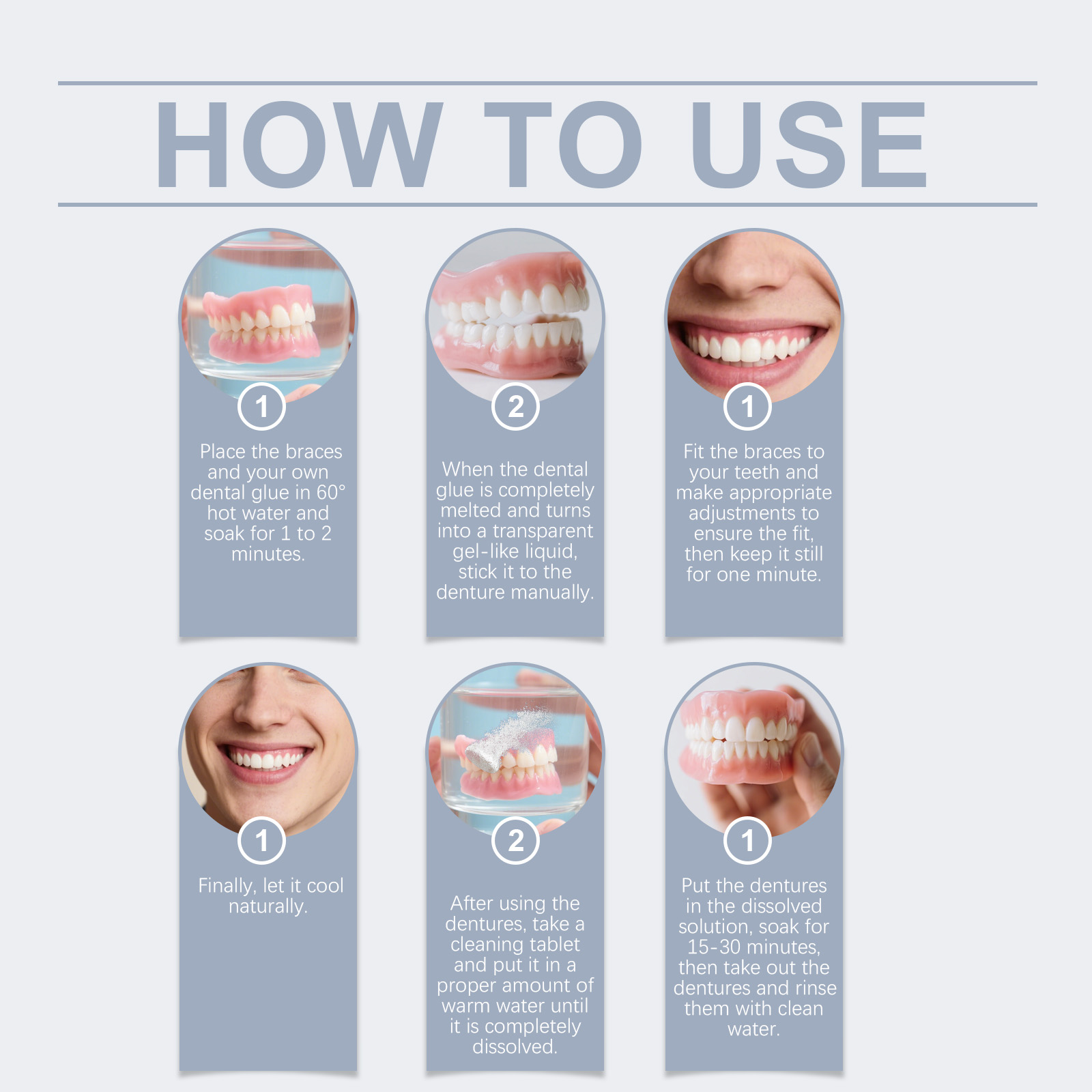 HOW TO USE

1

Place the braces and your own dental glue in 60° hot water and soak for 1 to 2 minutes.

2

When the dental glue is completely melted and turns into a transparent gel-like liquid, stick it to the denture manually.

1

Fit the braces to your teeth and make appropriate adjustments to ensure the fit, then keep it still for one minute.

1

Finally, let it cool naturally.

2

After using the dentures, take a cleaning tablet and put it in a proper amount of warm water until it is completely dissolved.

1

Put the dentures in the dissolved solution, soak for 15-30 minutes, then take out the dentures and rinse them with clean water.