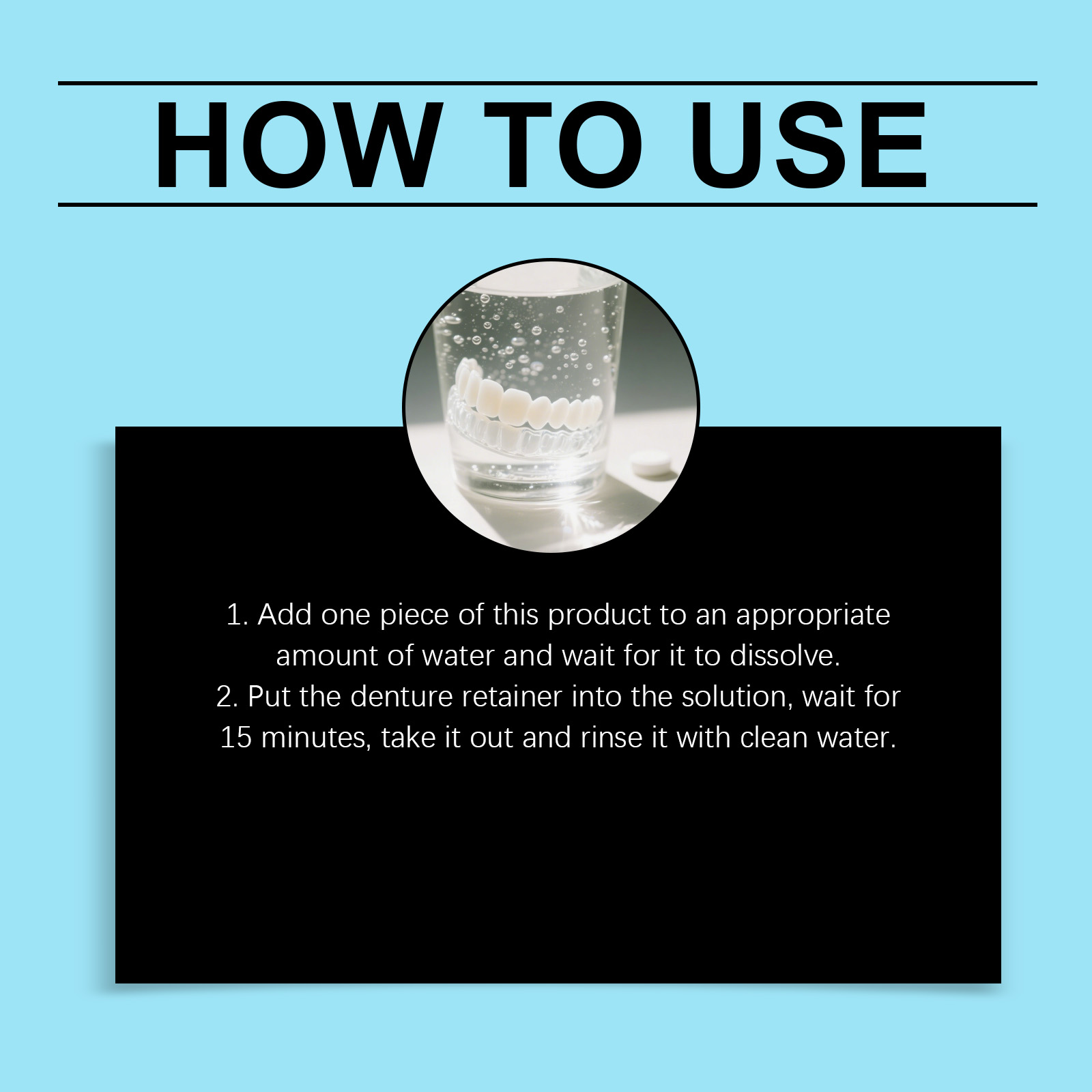 HOW TO USE

1. Add one piece of this product to an appropriate amount of water and wait for it to dissolve.
2. Put the denture retainer into the solution, wait for 15 minutes, take it out and rinse it with clean water.