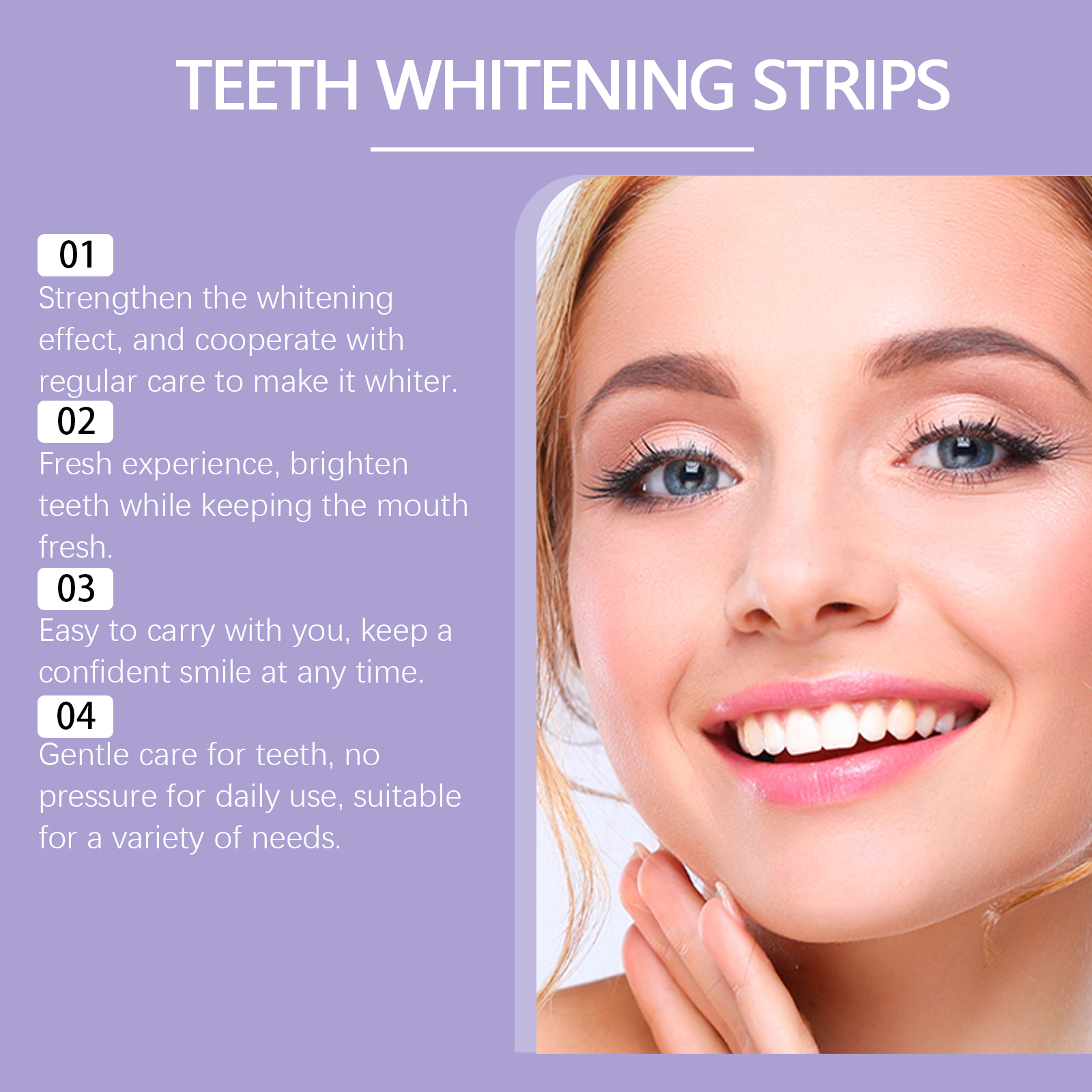 TEETH WHITENING STRIPS

01
Strengthen the whitening effect, and cooperate with regular care to make it whiter.

02
Fresh experience, brighten teeth while keeping the mouth fresh.

03
Easy to carry with you, keep a confident smile at any time.

04
Gentle care for teeth, no pressure for daily use, suitable for a variety of needs.