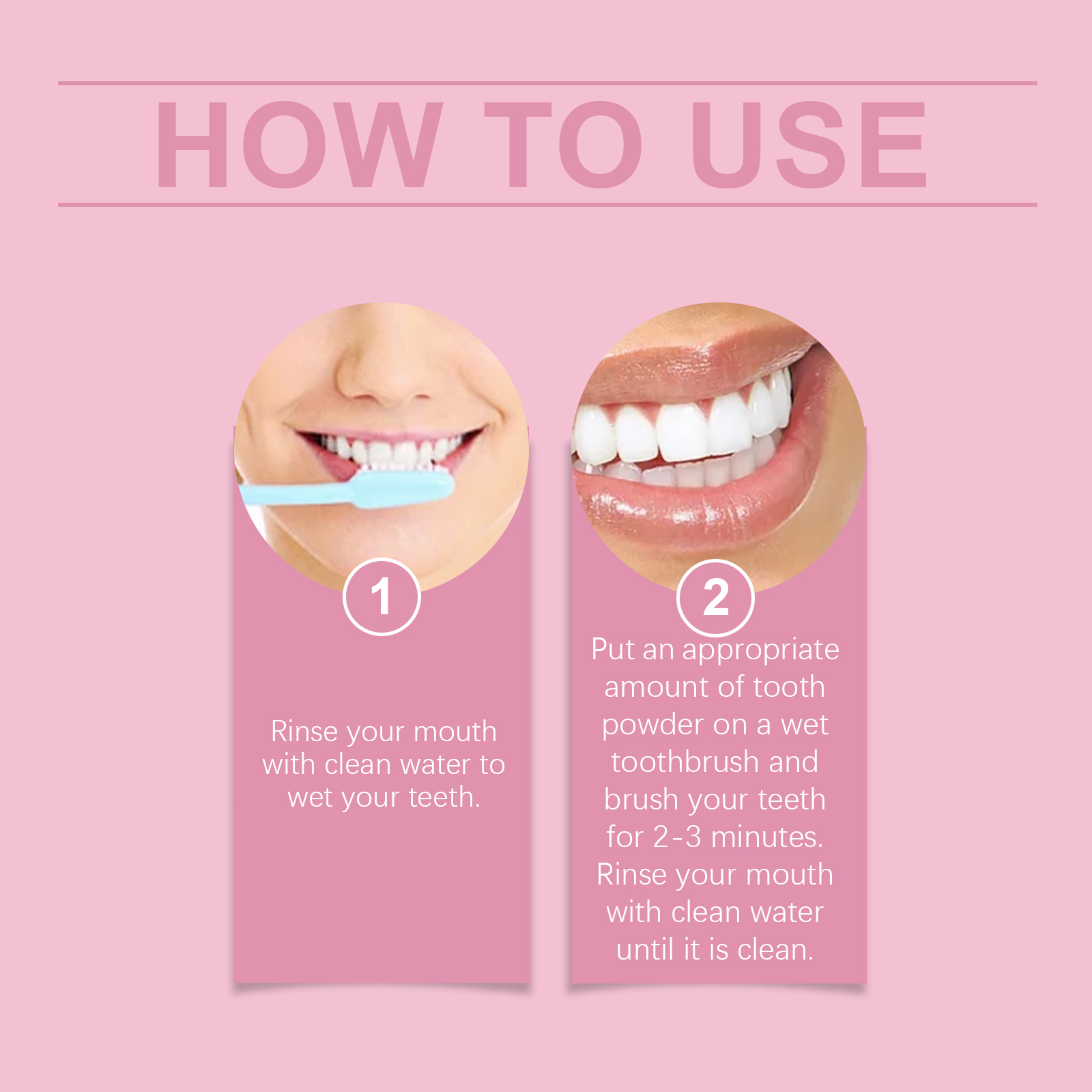 HOW TO USE

1

Rinse your mouth with clean water to wet your teeth.

2

Put an appropriate amount of tooth powder on a wet toothbrush and brush your teeth for 2-3 minutes. Rinse your mouth with clean water until it is clean.