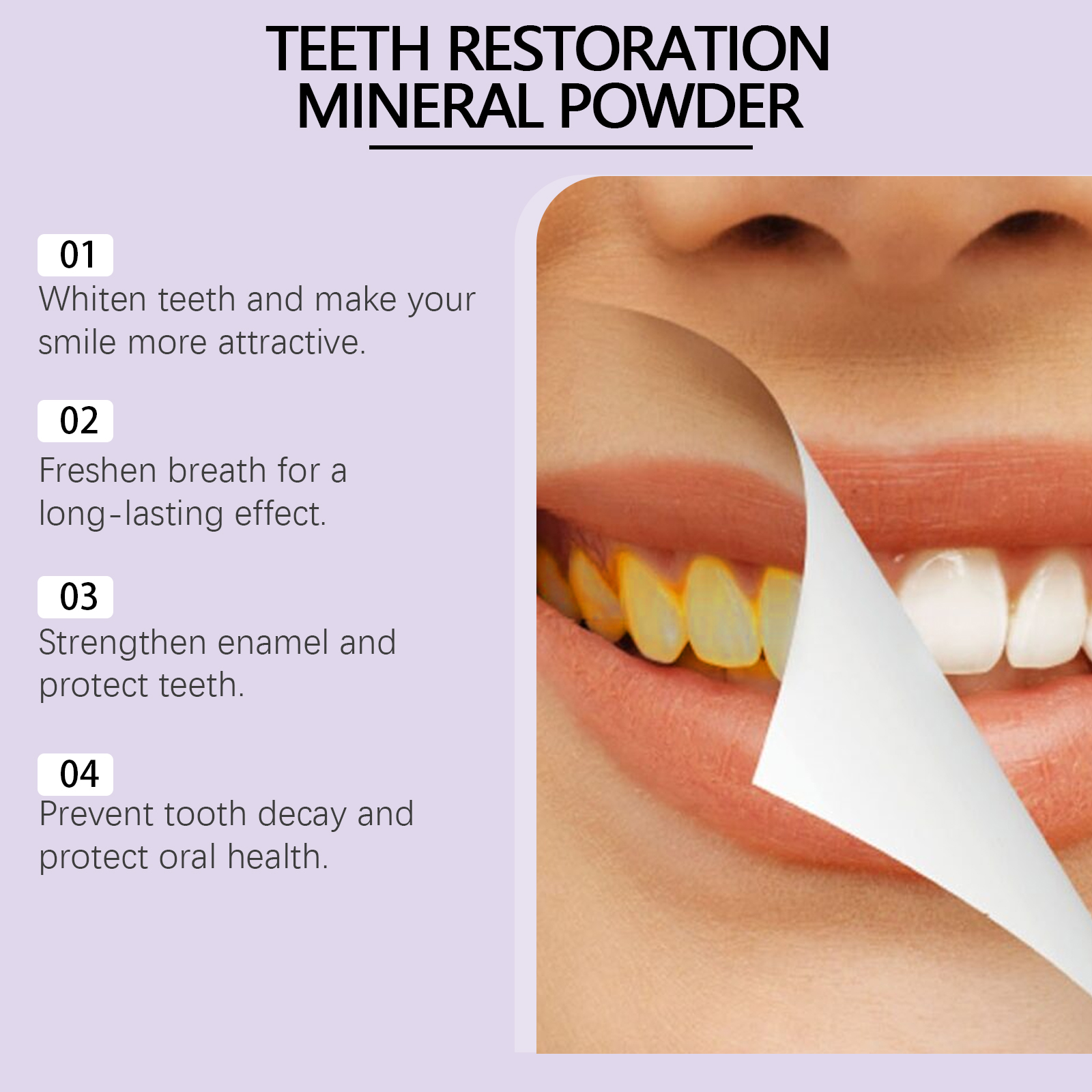 TEETH RESTORATION
MINERAL POWDER

01
Whiten teeth and make your smile more attractive.

02
Freshen breath for a long-lasting effect.

03
Strengthen enamel and protect teeth.

04
Prevent tooth decay and protect oral health.