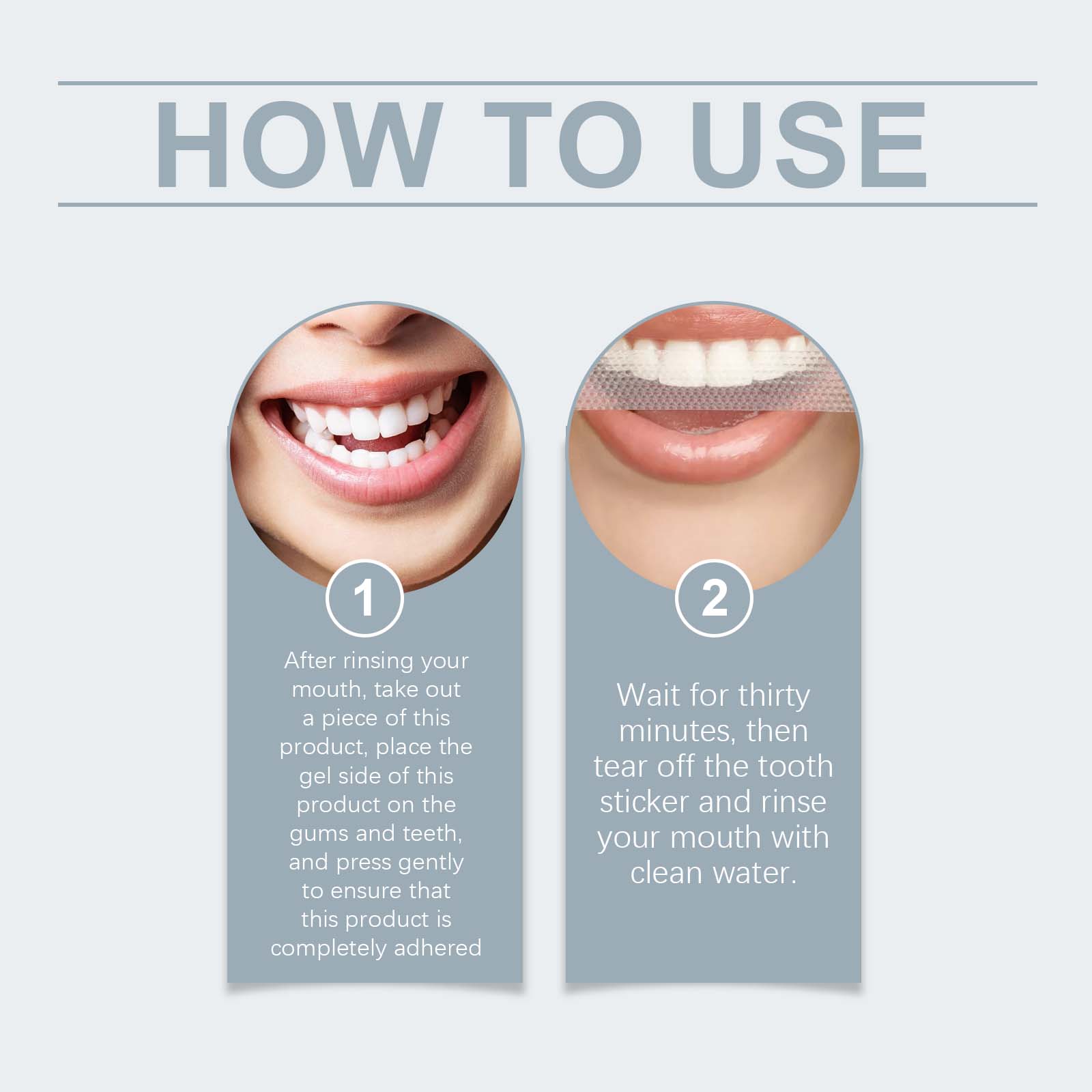 HOW TO USE

1

After rinsing your mouth, take out a piece of this product, place the gel side of this product on the gums and teeth, and press gently to ensure that this product is completely adhered

2

Wait for thirty minutes, then tear off the tooth sticker and rinse your mouth with clean water.