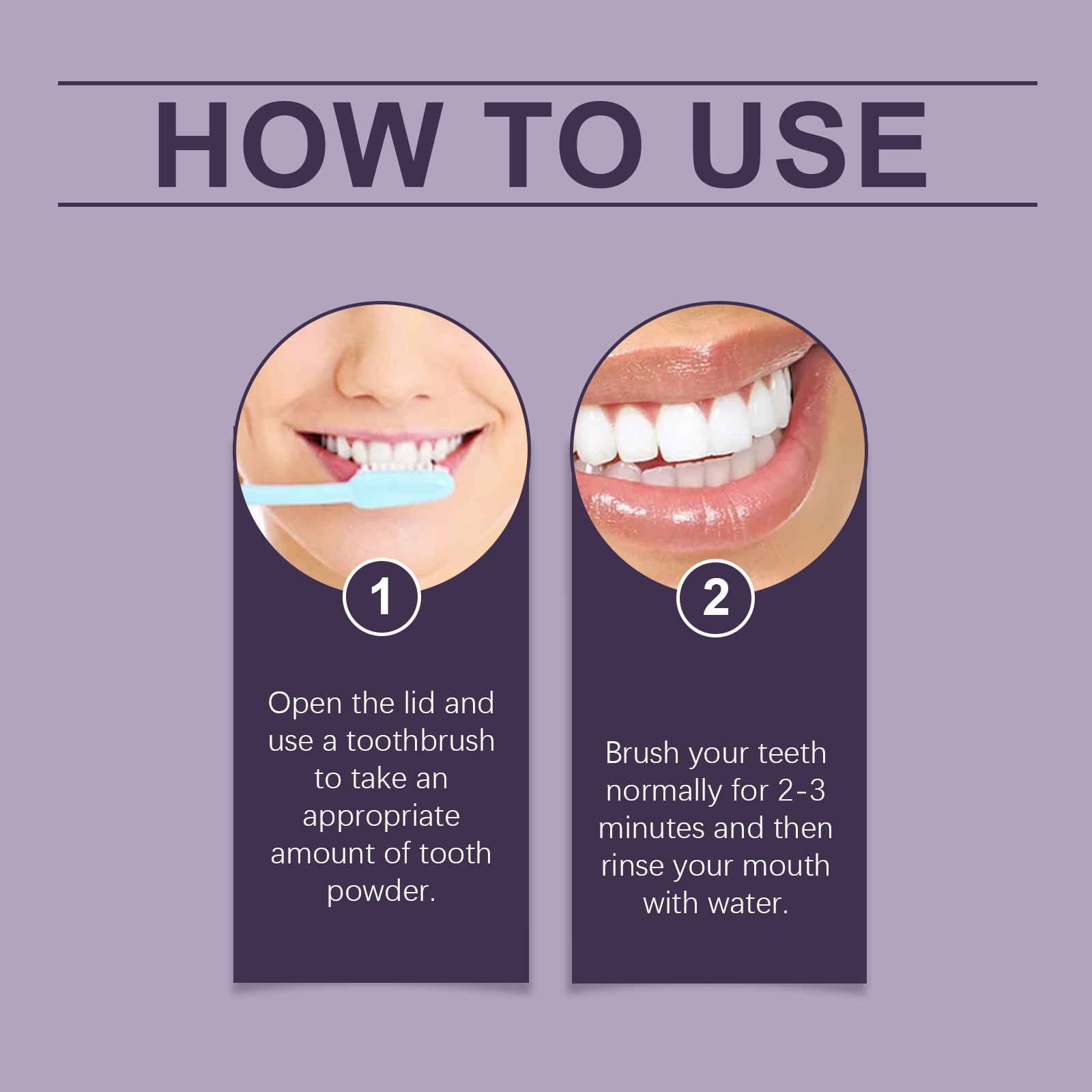 HOW TO USE

1

Open the lid and use a toothbrush to take an appropriate amount of tooth powder.

2

Brush your teeth normally for 2-3 minutes and then rinse your mouth with water.