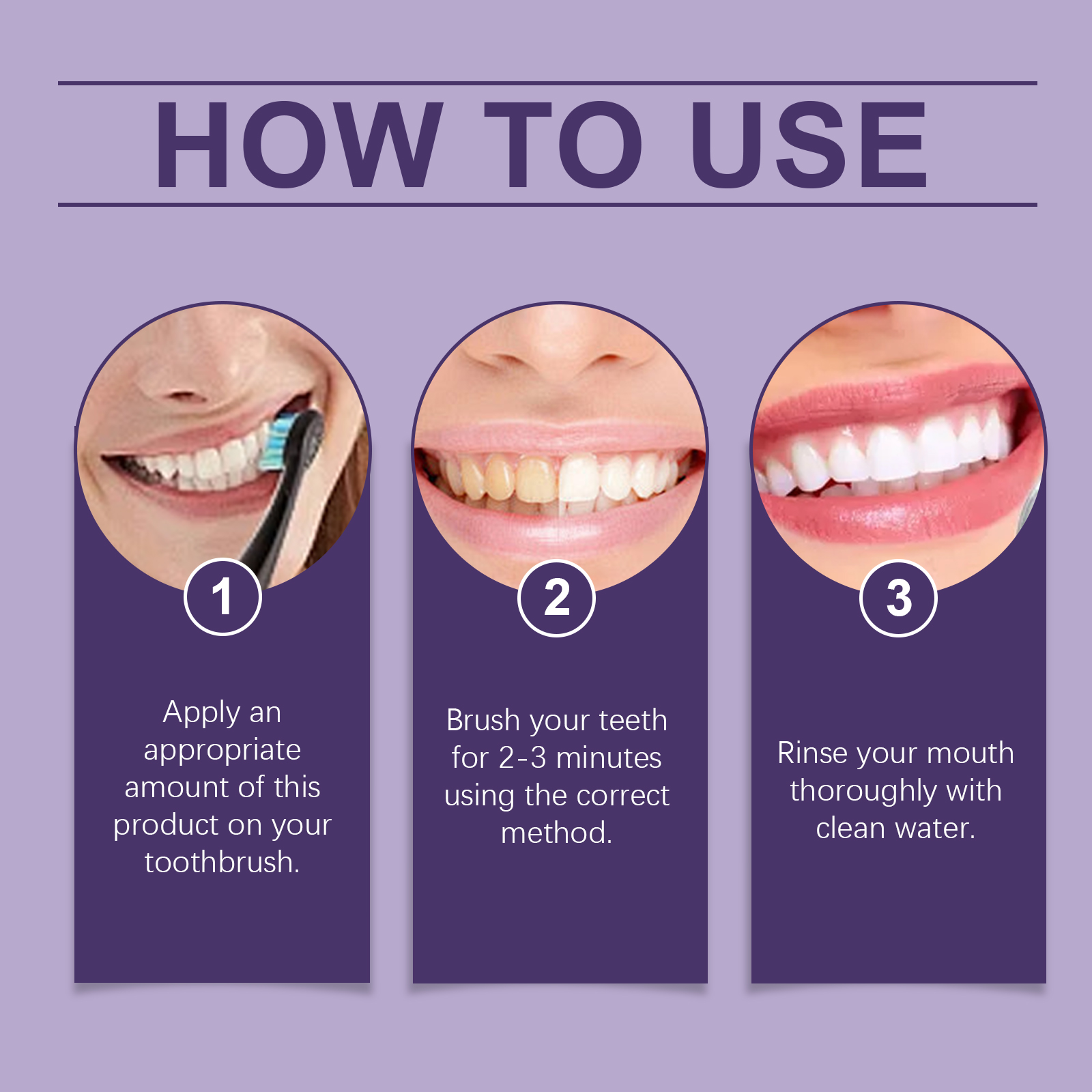 HOW TO USE

1

Apply an appropriate amount of this product on your toothbrush.

2

Brush your teeth for 2-3 minutes using the correct method.

3

Rinse your mouth thoroughly with clean water.