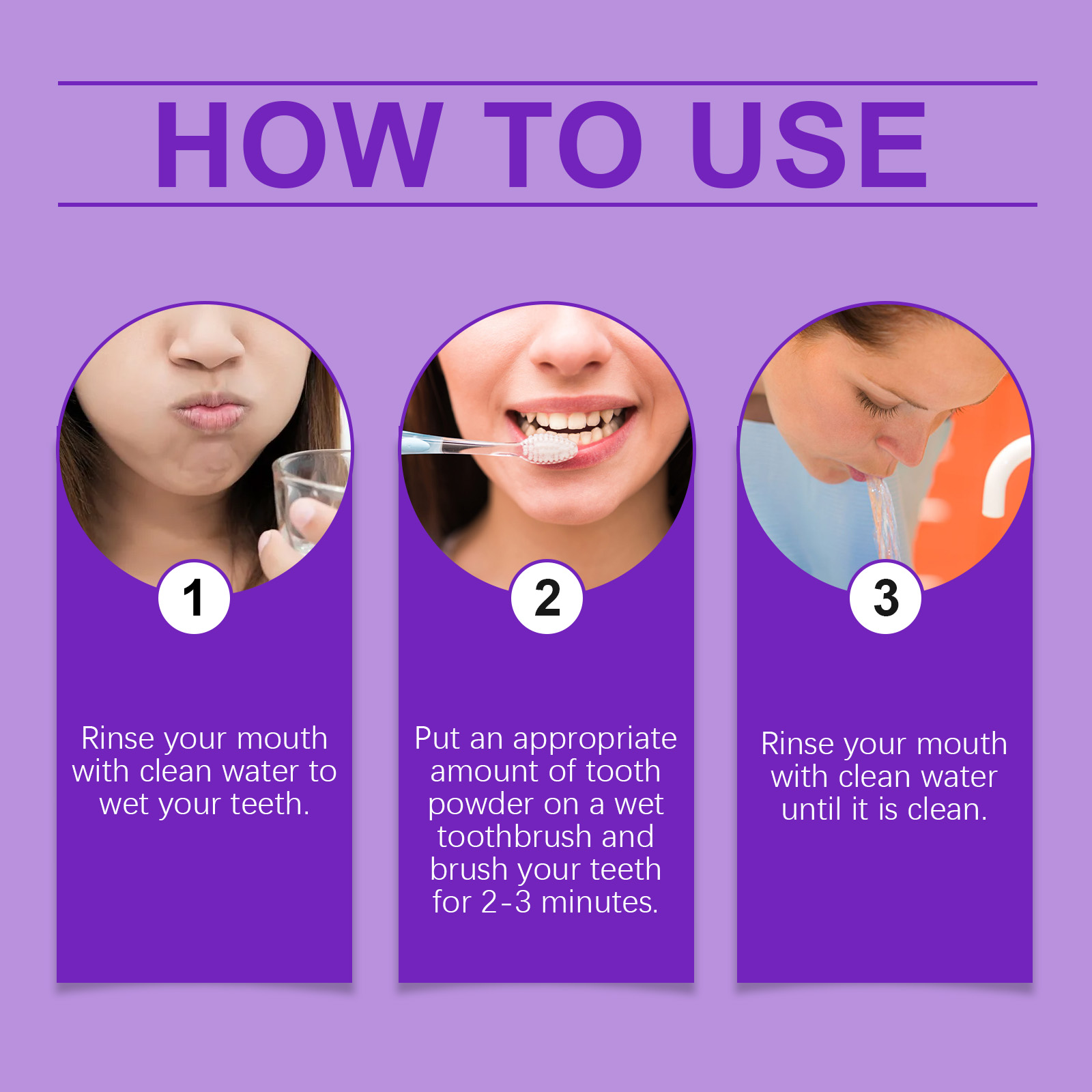 HOW TO USE

1

Rinse your mouth with clean water to wet your teeth.

2

Put an appropriate amount of tooth powder on a wet toothbrush and brush your teeth for 2-3 minutes.

3

Rinse your mouth with clean water until it is clean.