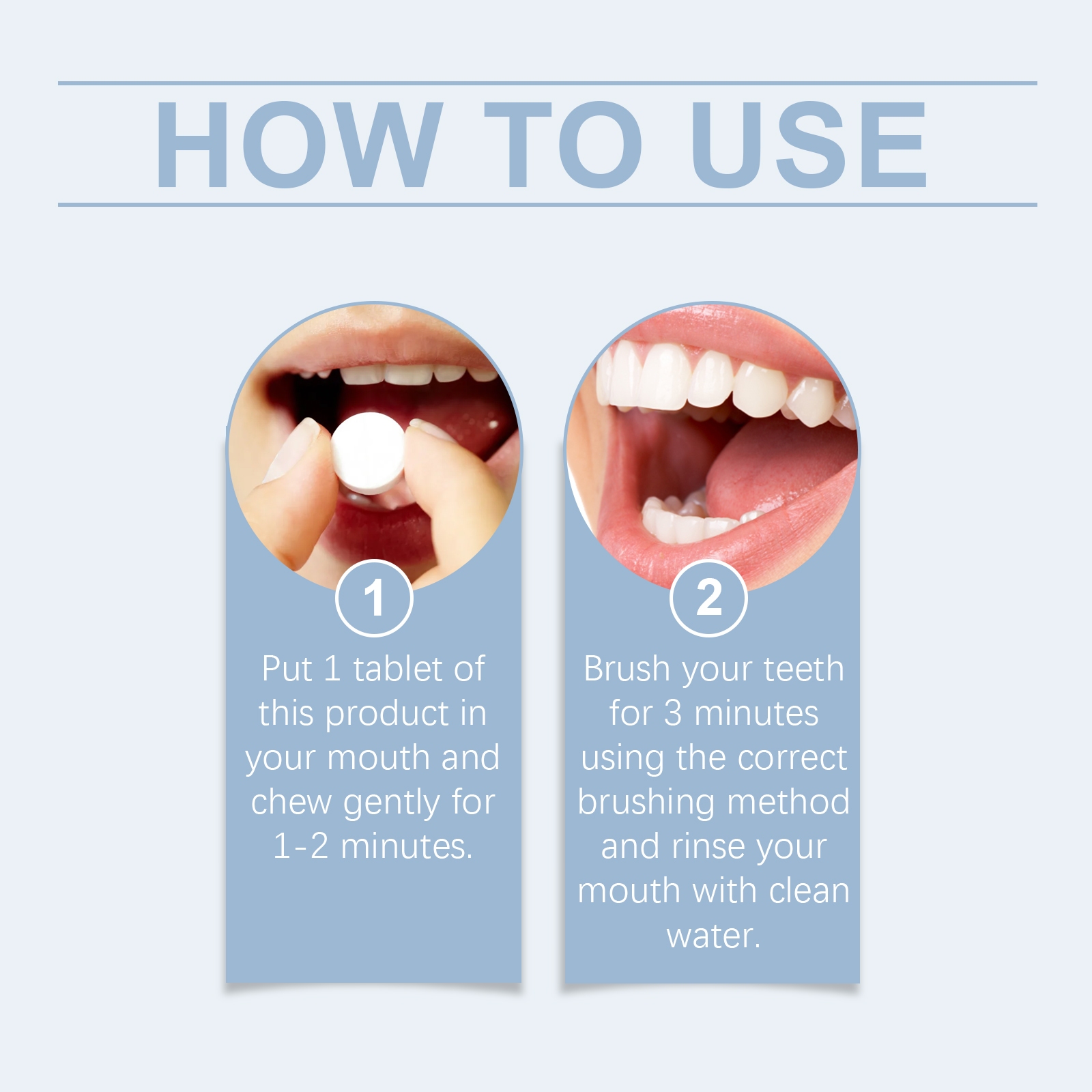 HOW TO USE

1

Put 1 tablet of this product in your mouth and chew gently for 1-2 minutes.

2

Brush your teeth for 3 minutes using the correct brushing method and rinse your mouth with clean water.