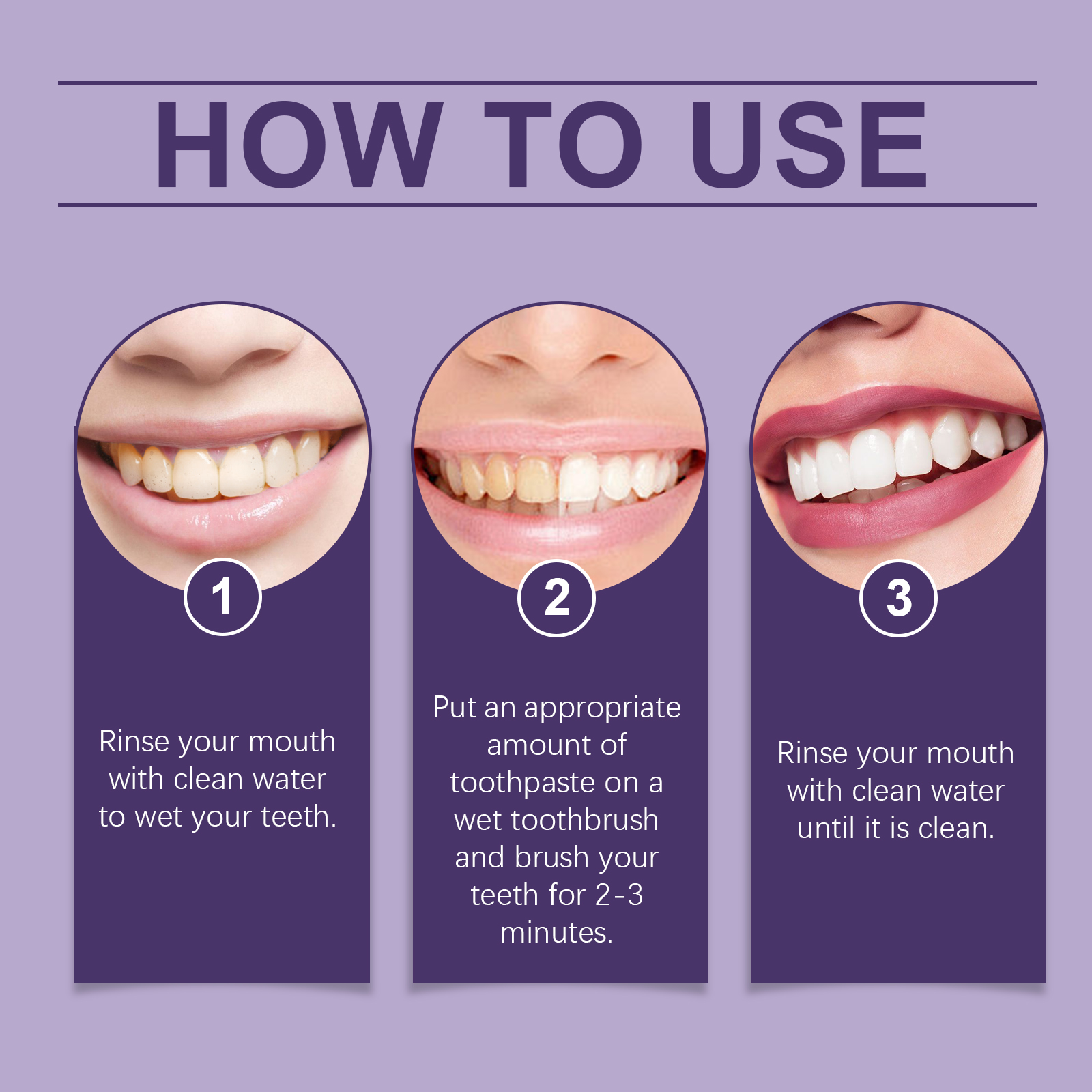 HOW TO USE

1

Rinse your mouth with clean water to wet your teeth.

2

Put an appropriate amount of toothpaste on a wet toothbrush and brush your teeth for 2-3 minutes.

3

Rinse your mouth with clean water until it is clean.