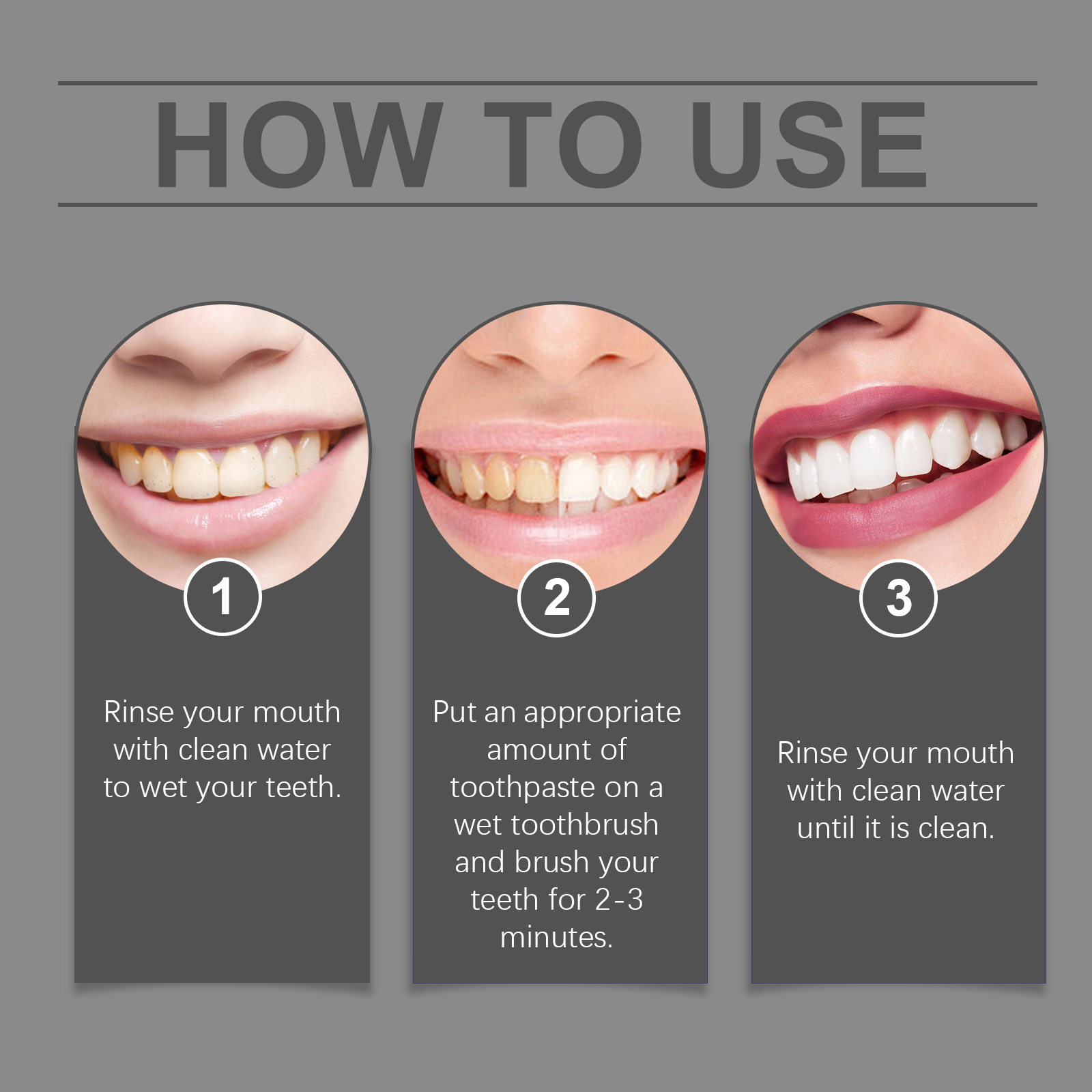 HOW TO USE

1

Rinse your mouth with clean water to wet your teeth.

2

Put an appropriate amount of toothpaste on a wet toothbrush and brush your teeth for 2-3 minutes.

3

Rinse your mouth with clean water until it is clean.