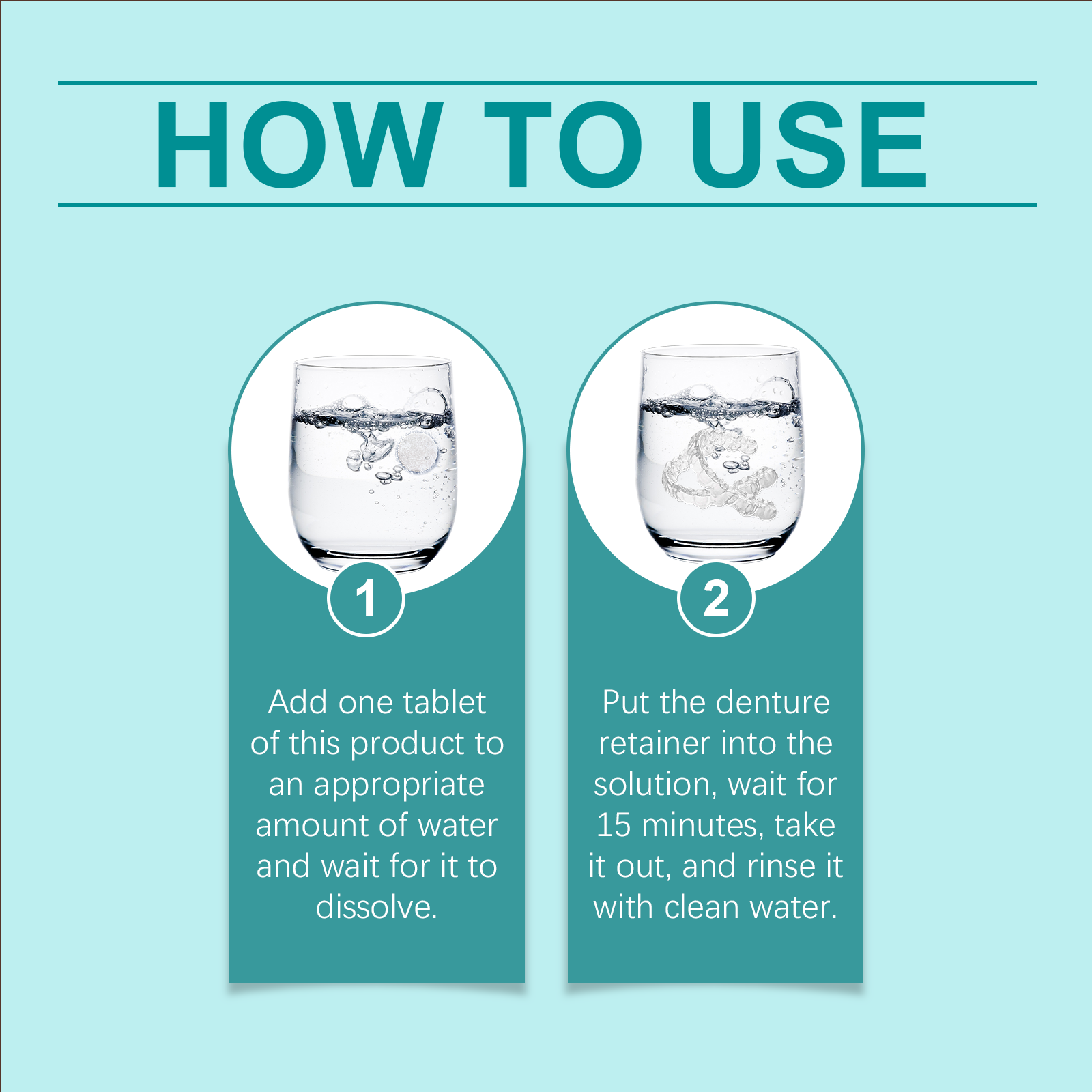 HOW TO USE

1

Add one tablet of this product to an appropriate amount of water and wait for it to dissolve.

2

Put the denture retainer into the solution, wait for 15 minutes, take it out, and rinse it with clean water.