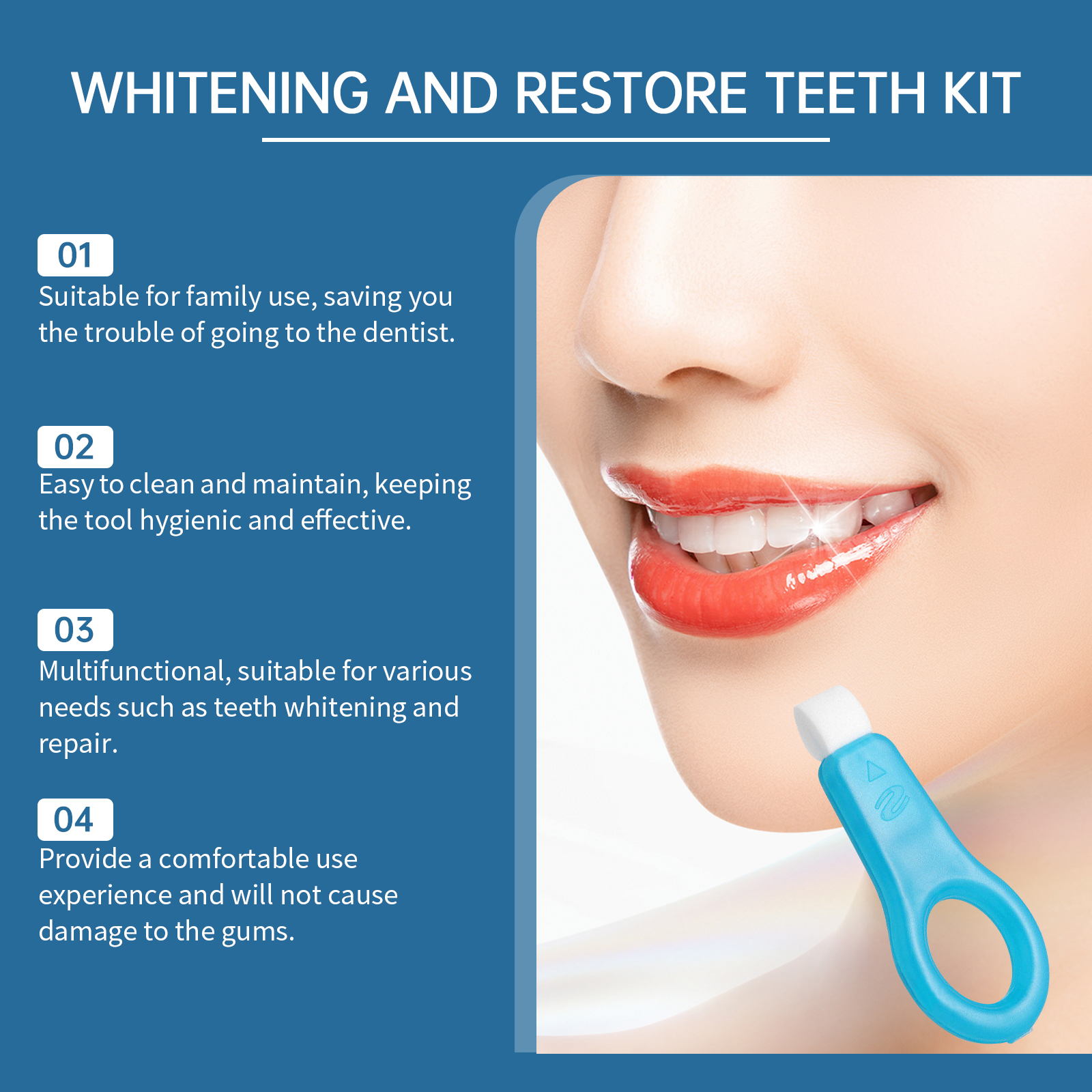 WHITENING AND RESTORE TEETH KIT

01
Suitable for family use, saving you the trouble of going to the dentist.

02
Easy to clean and maintain, keeping the tool hygienic and effective.

03
Multifunctional, suitable for various needs such as teeth whitening and repair.

04
Provide a comfortable use experience and will not cause damage to the gums.