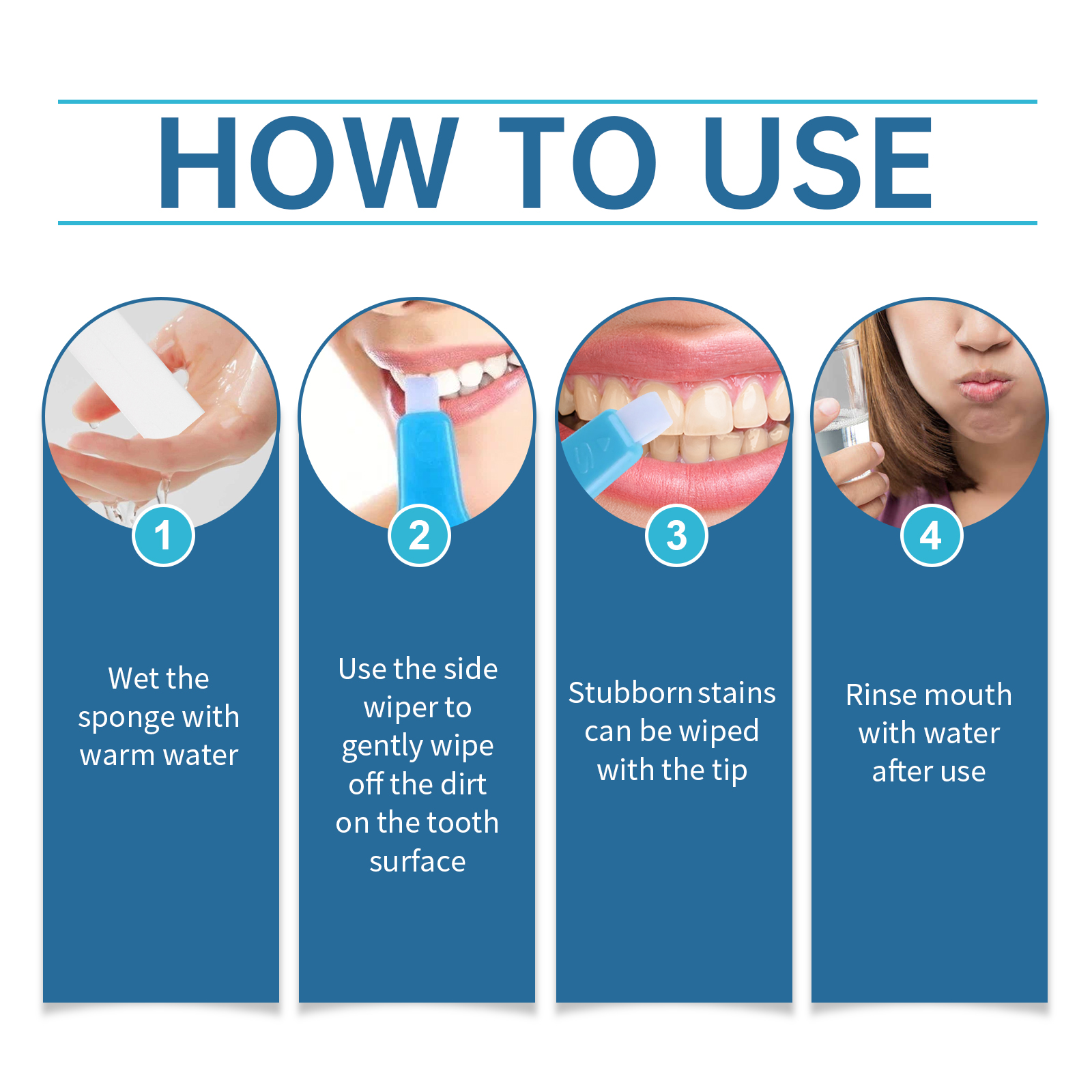 HOW TO USE

1

Wet the sponge with warm water

2

Use the side wiper to gently wipe off the dirt on the tooth surface

3

Stubborn stains can be wiped with the tip

4

Rinse mouth with water after use