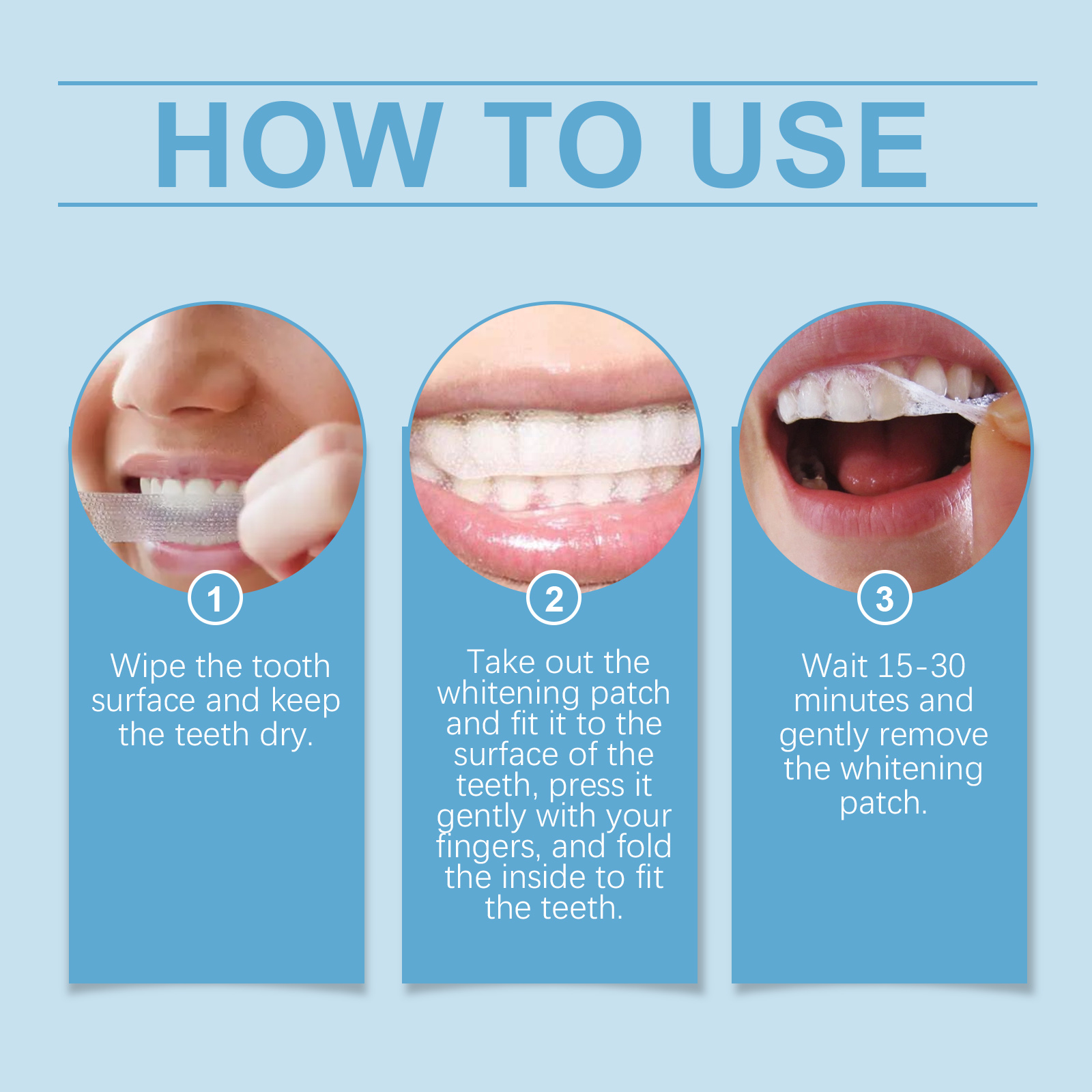 HOW TO USE

1

Wipe the tooth surface and keep the teeth dry.

2

Take out the whitening patch and fit it to the surface of the teeth, press it gently with your fingers, and fold the inside to fit the teeth.

3

Wait 15-30 minutes and gently remove the whitening patch.